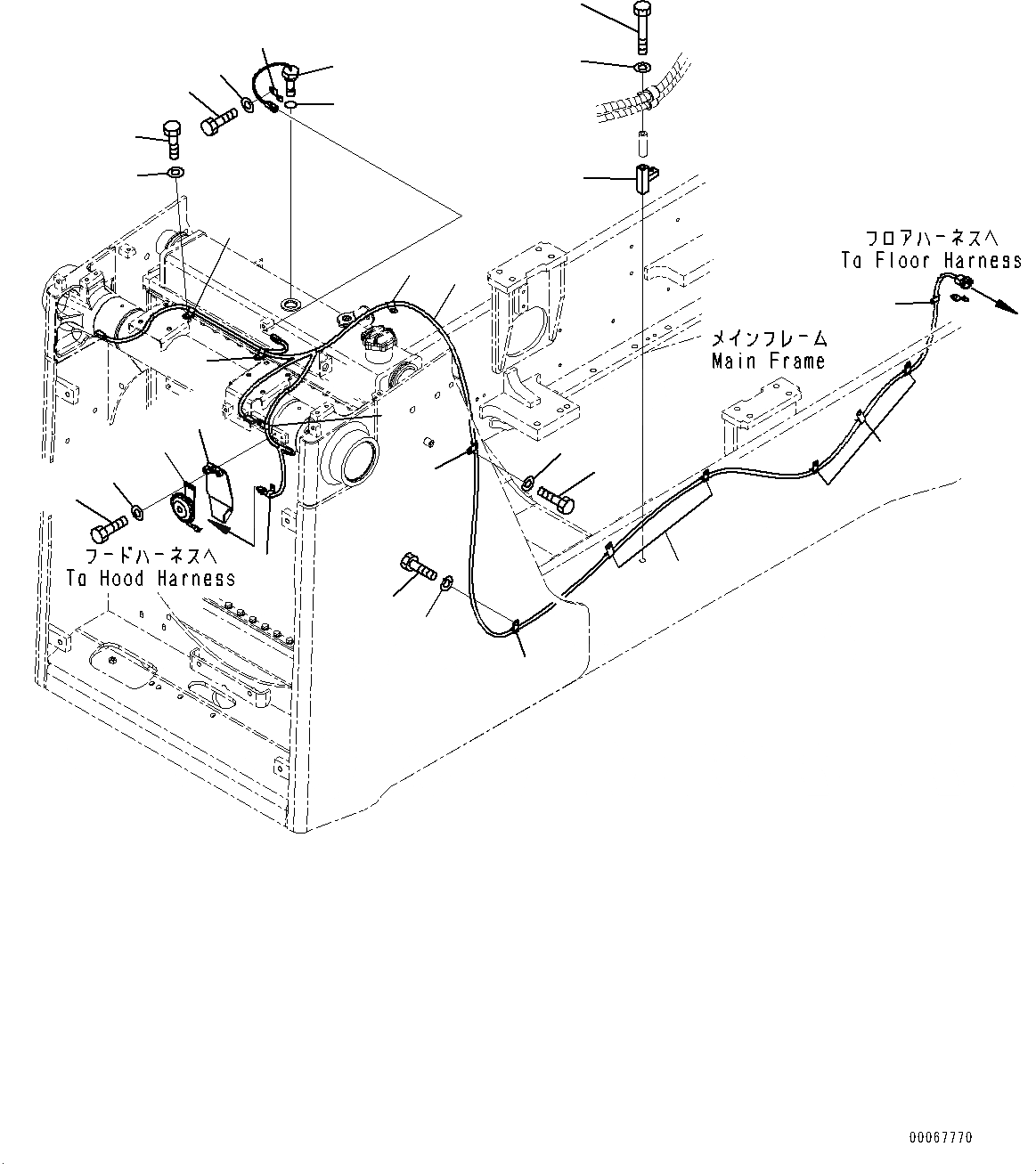 フロアハーネスへ
To Floor Harness

メインフレーム
Main Frame

フードハーネスへ
To Hood Harness

00067770