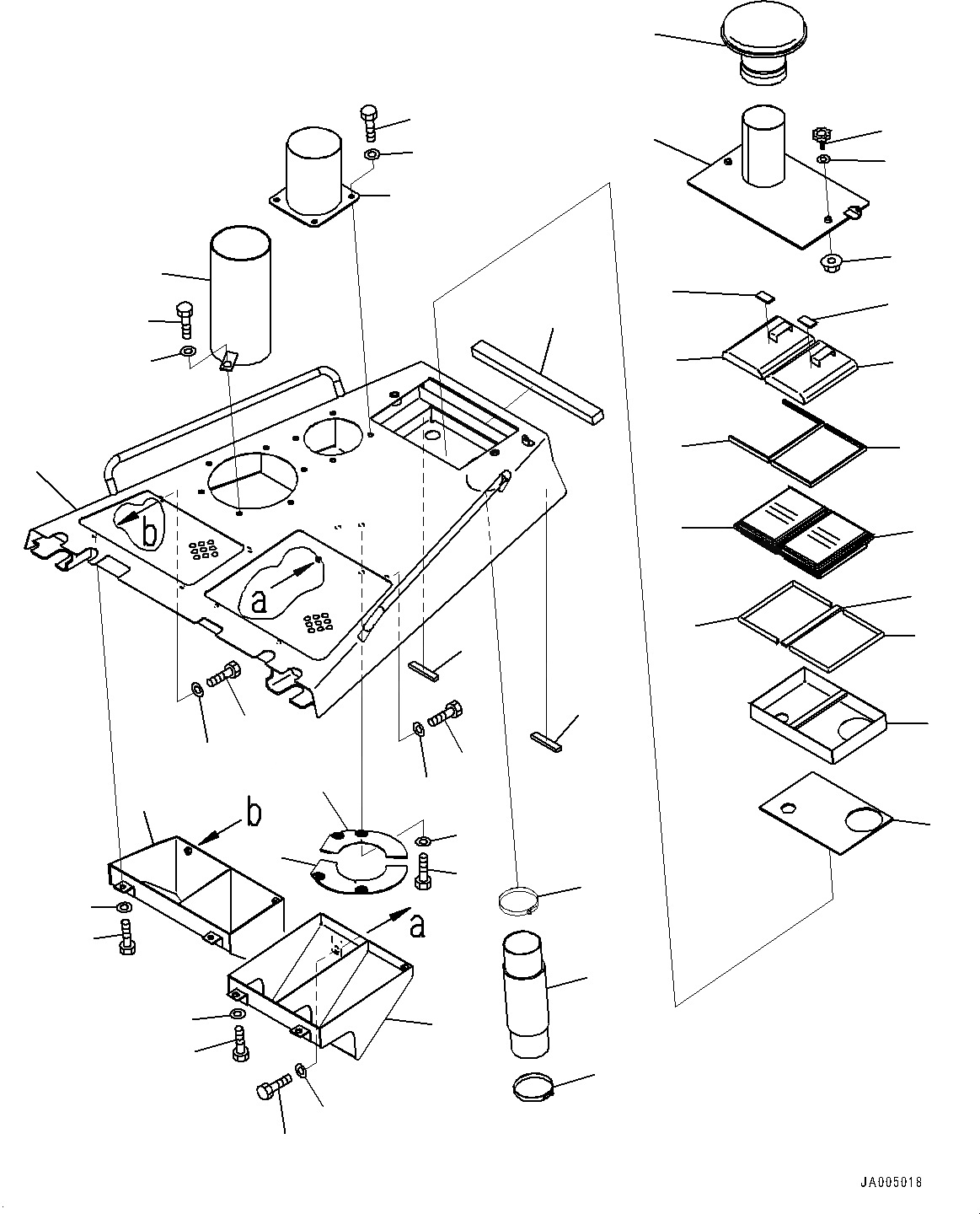 b

a

b

a

JA005018