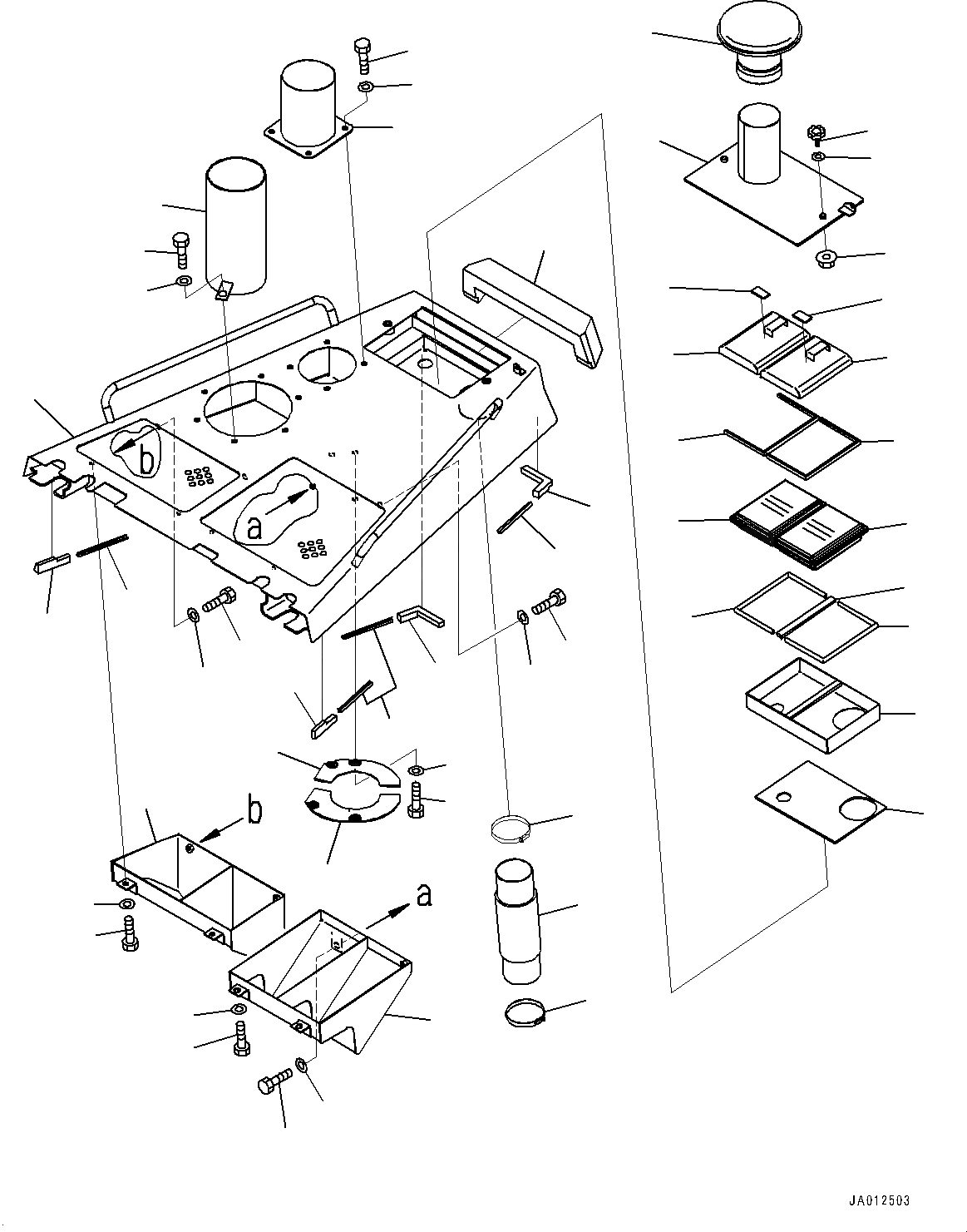 b
a
b
a
JA012503