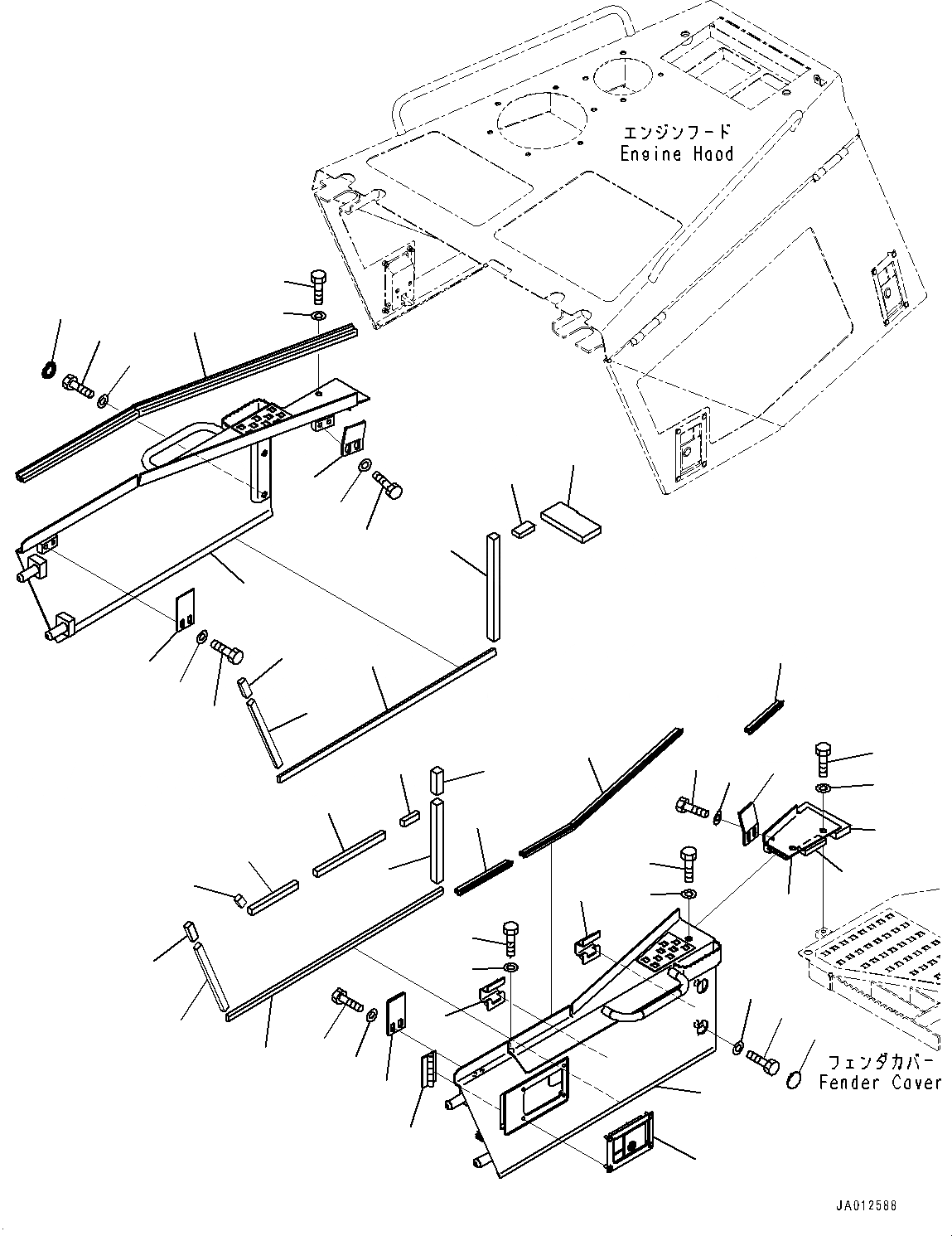 エンジンフード
Engine Hood

フェンダカバー
Fender Cover

JA012588