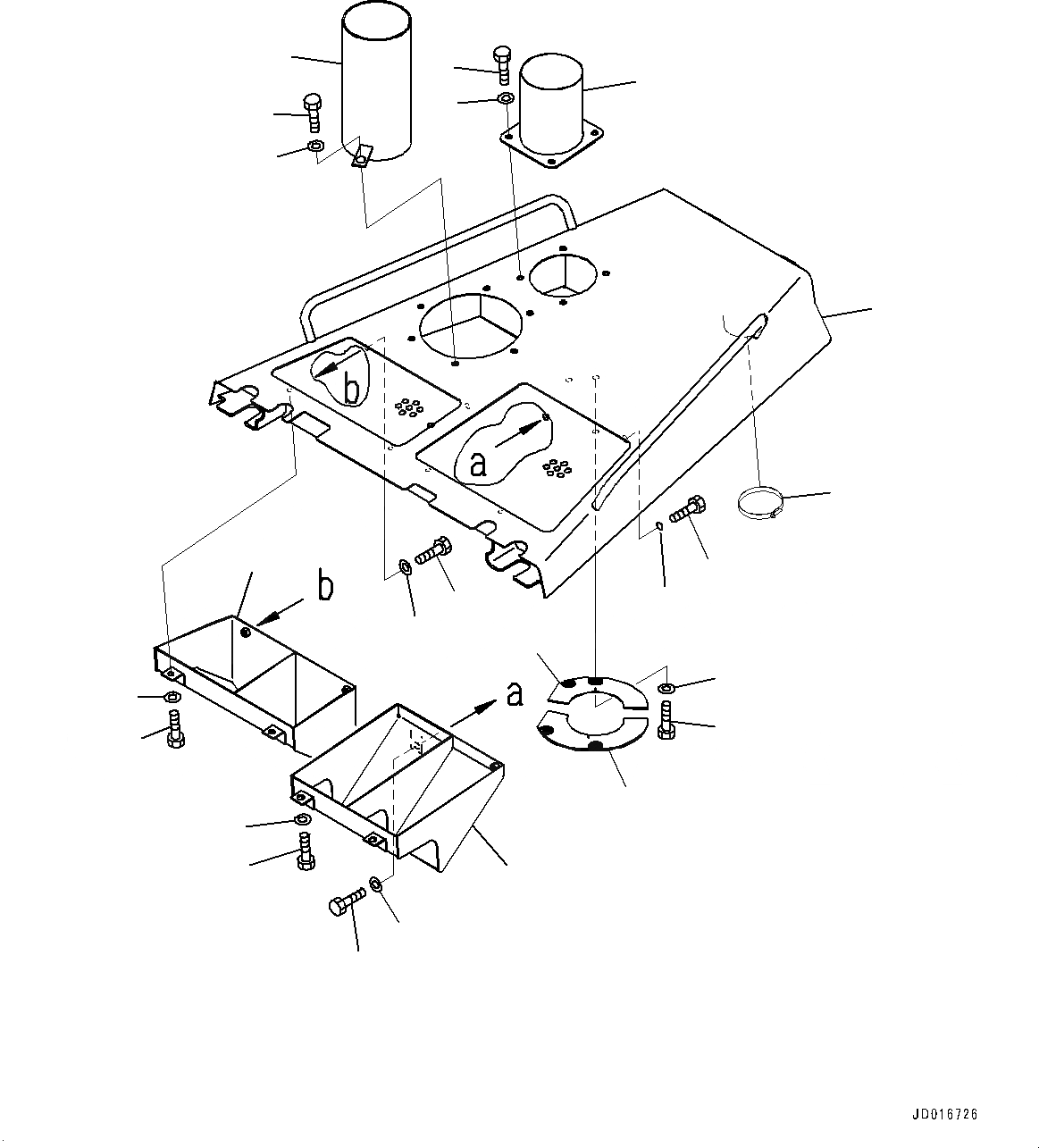 b
a
b
a
JD016726