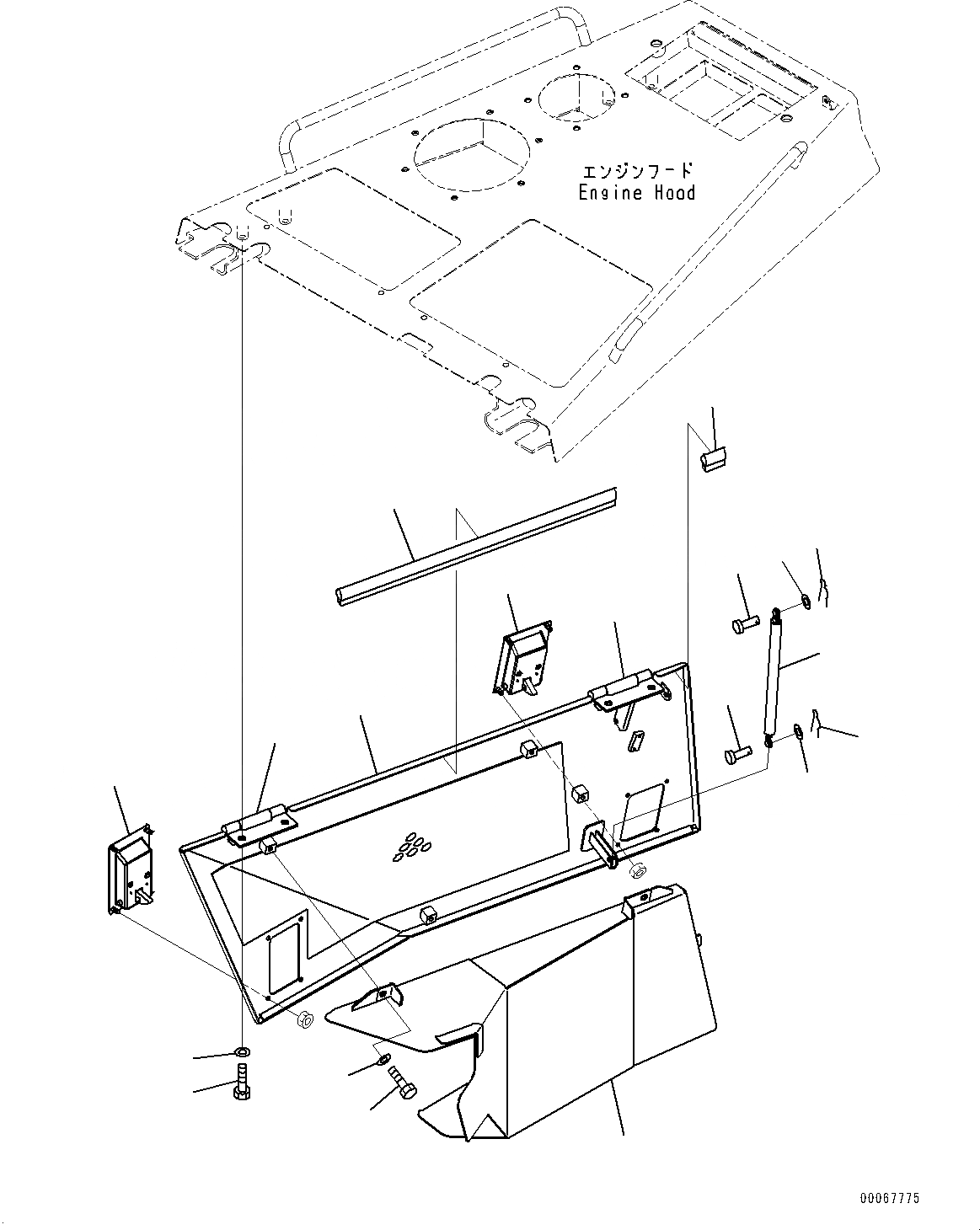 エンジンフード
Engine Hood

00067775