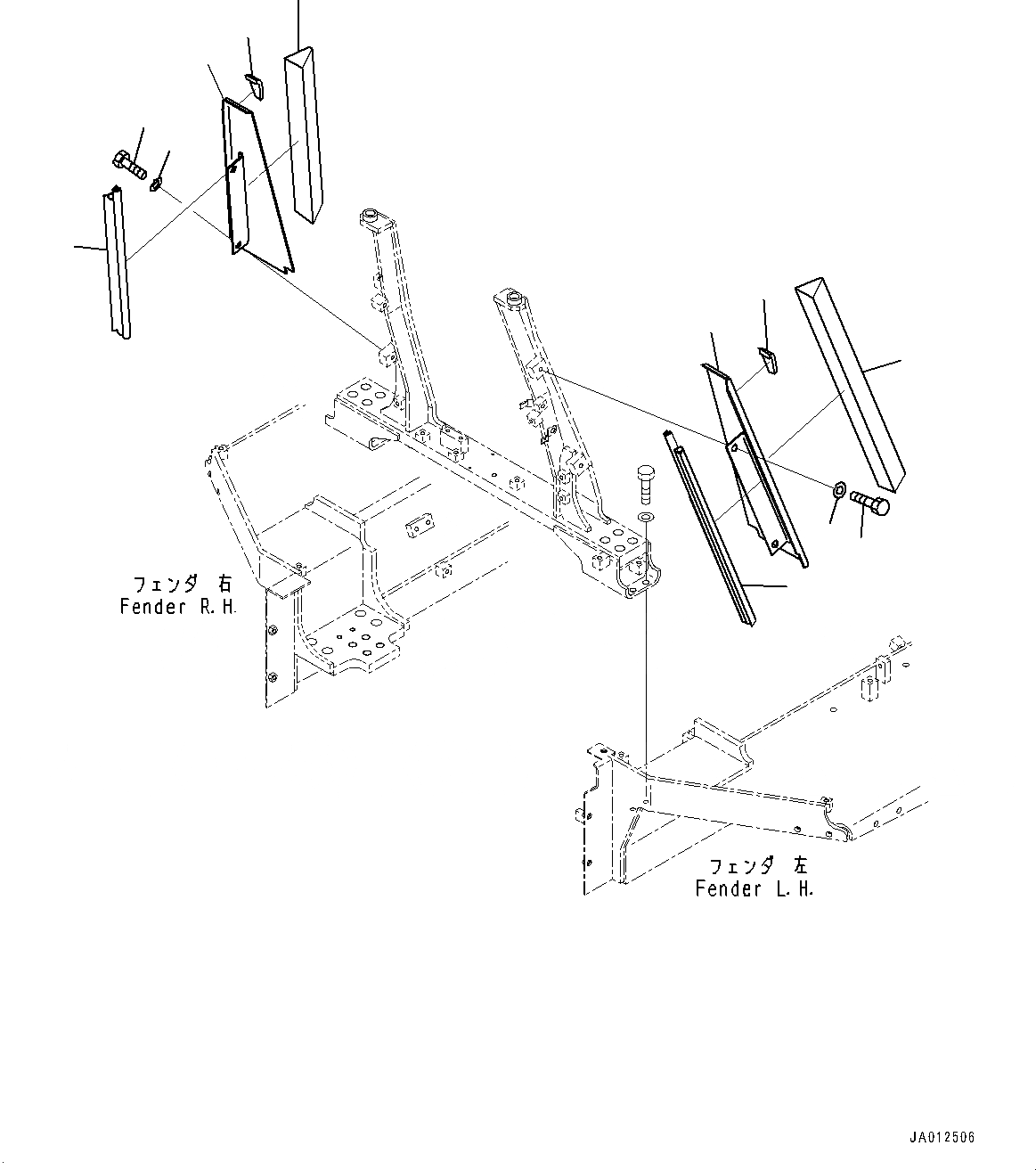 フェンダ 右
Fender R.H.

フェンダ 左
Fender L.H.

JA012506