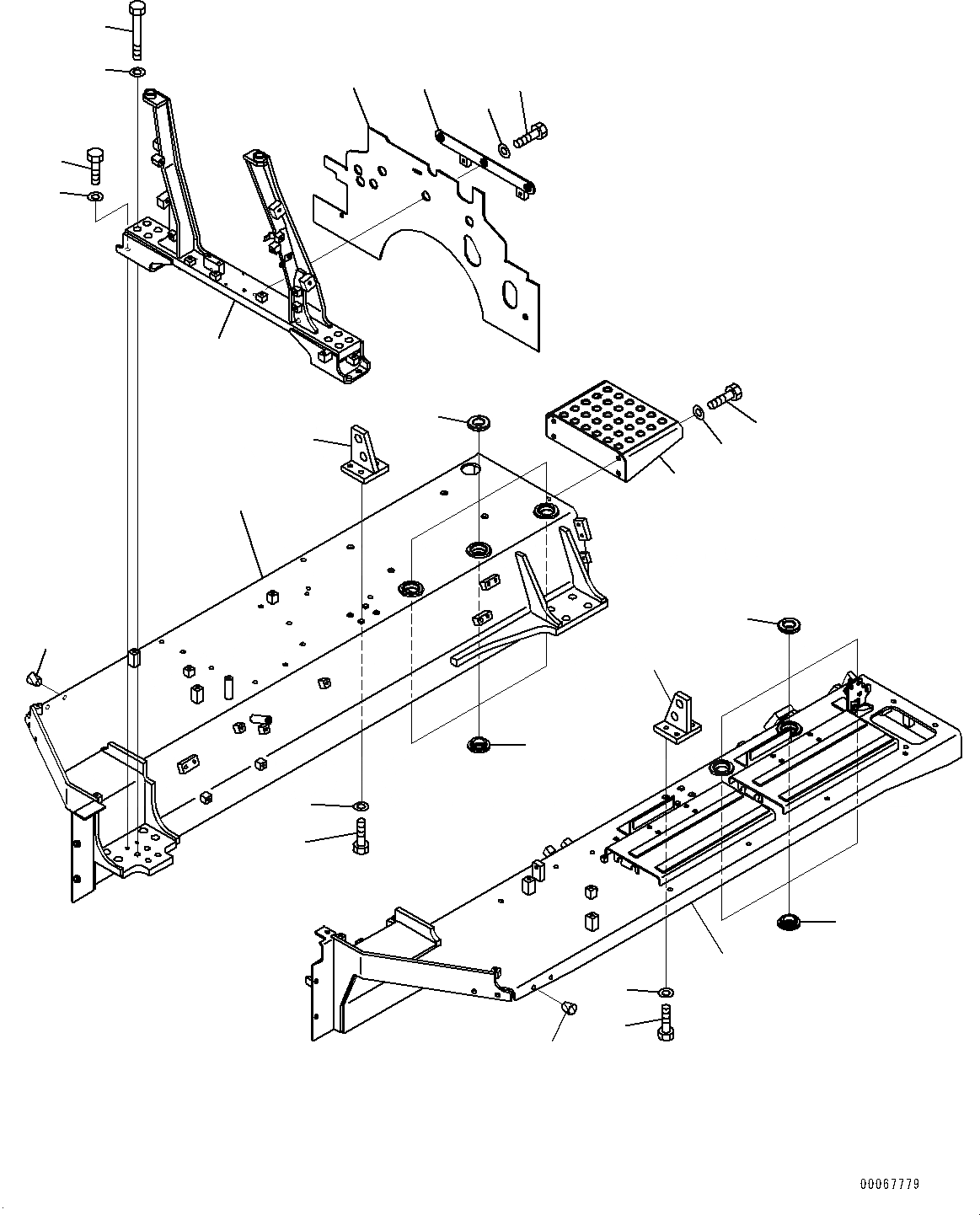 00067779