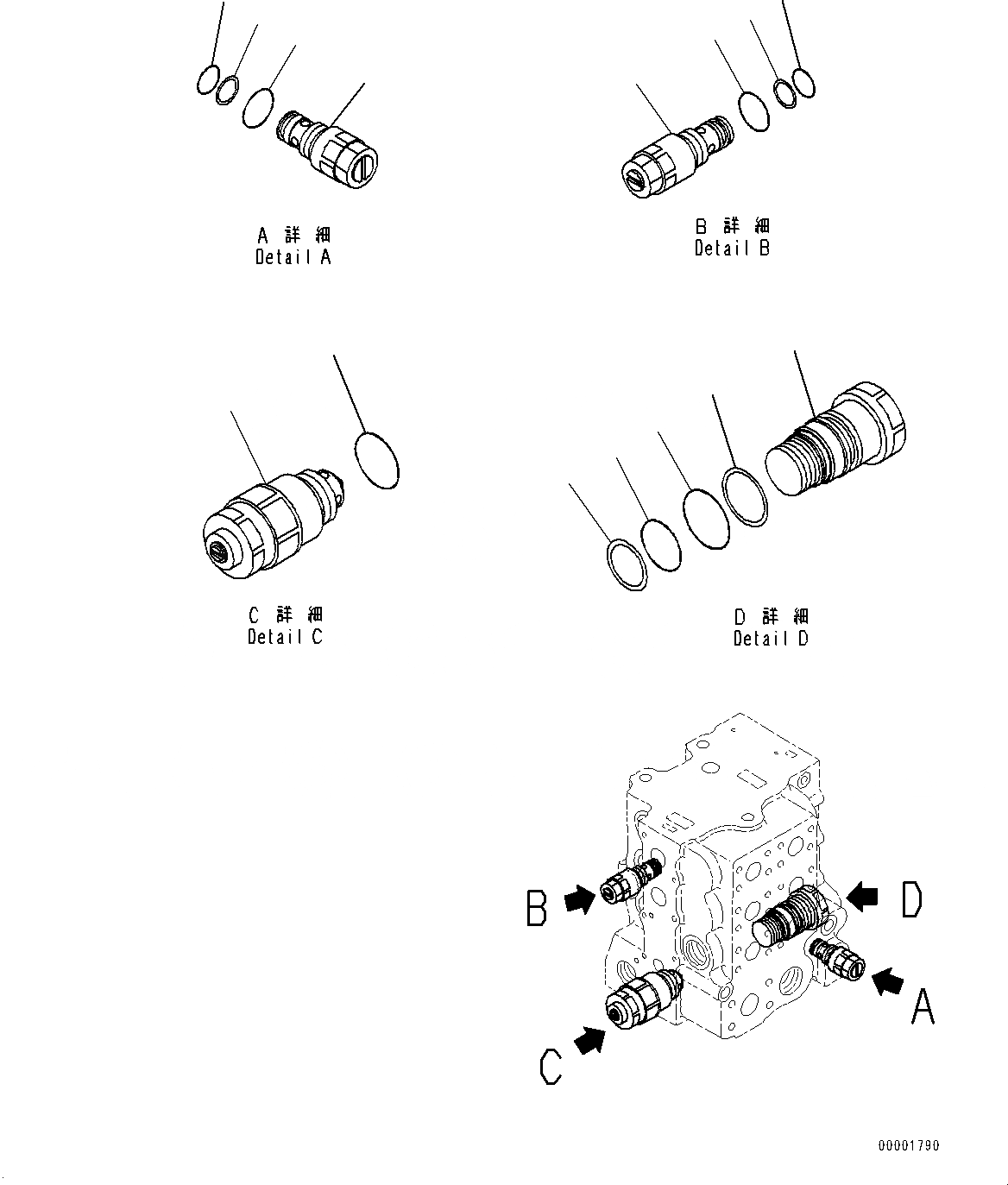 A 詳 細
Detail A

B 詳 細
Detail B

C 詳 細
Detail C

D 詳 細
Detail D

B

D

A

C

00001790