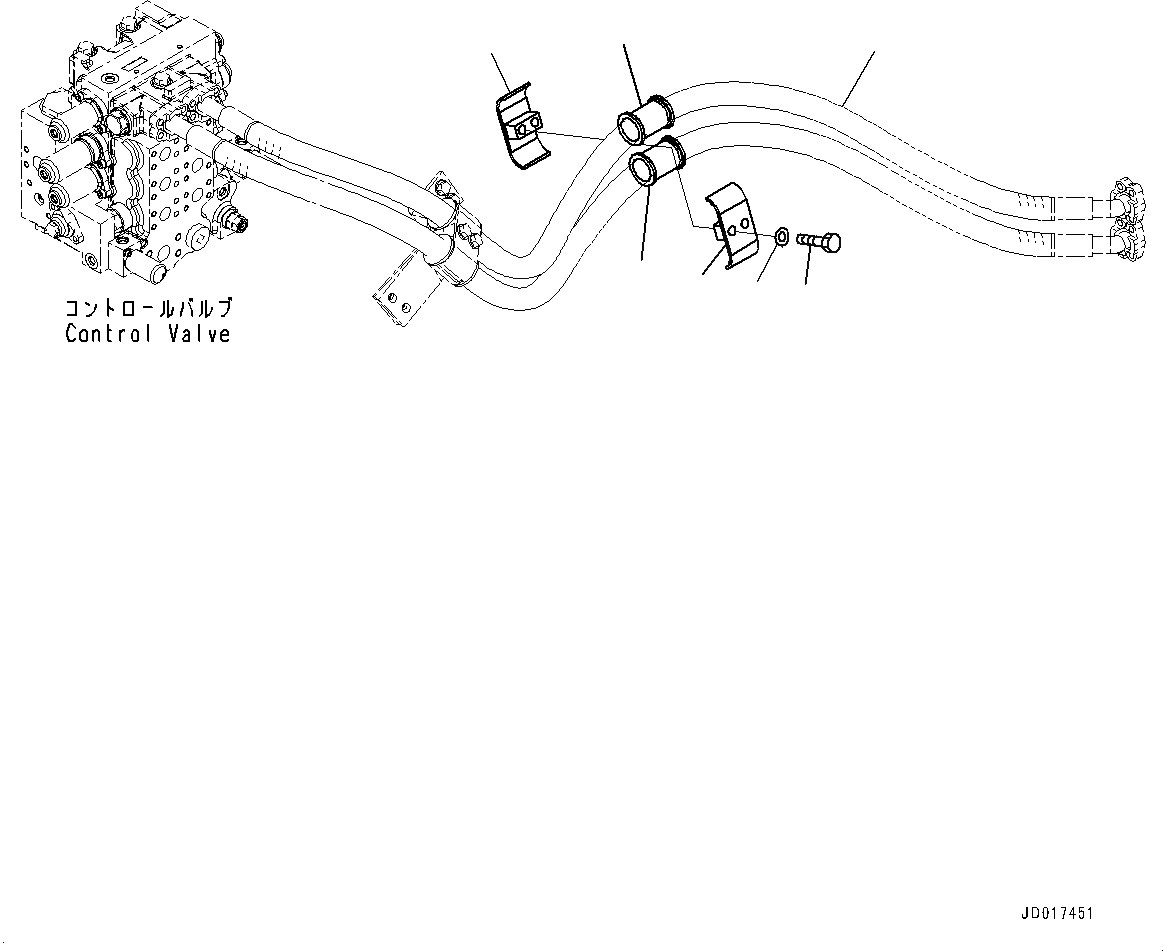 コントロールバルブ
Control Valve

JD017451