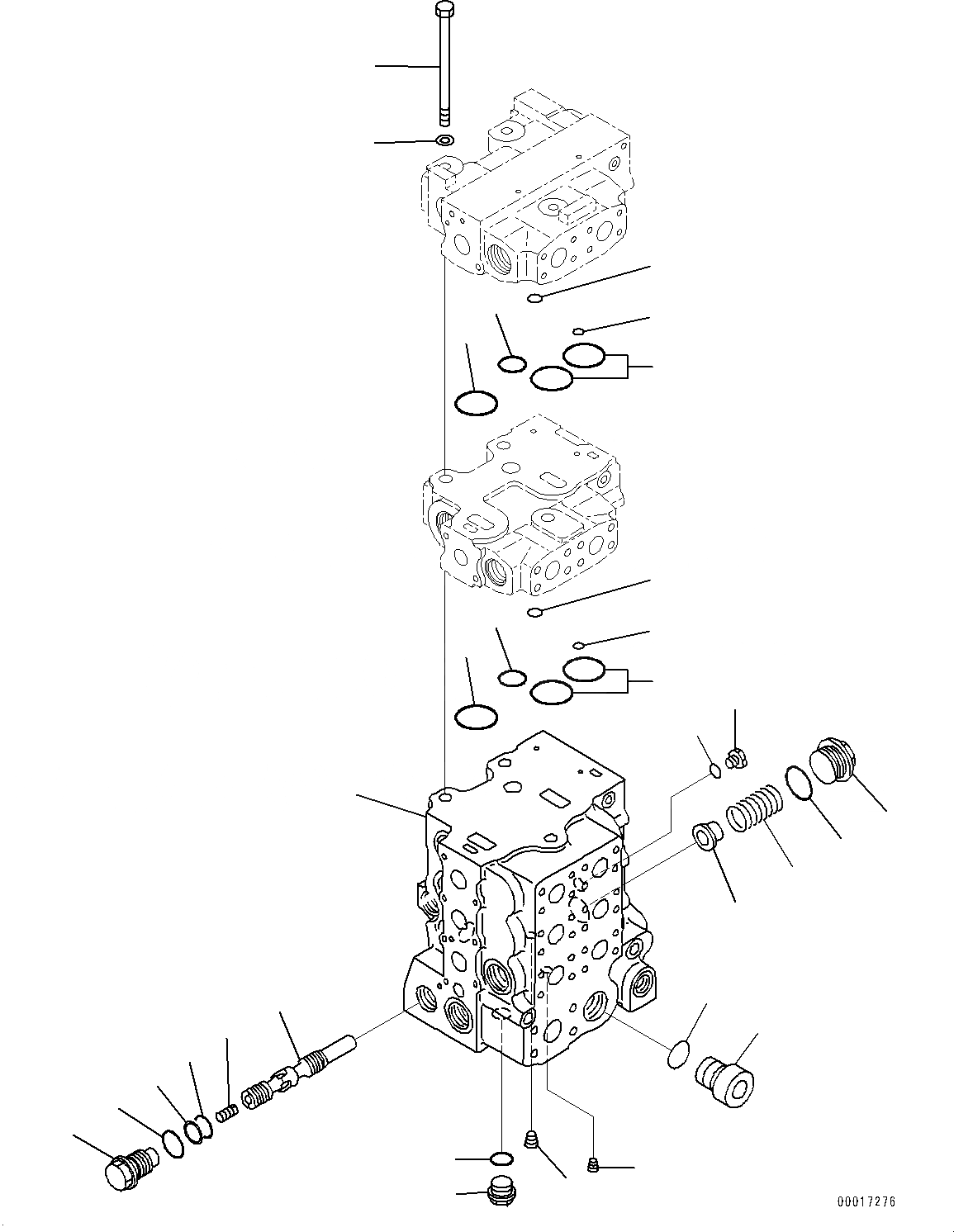 00017276