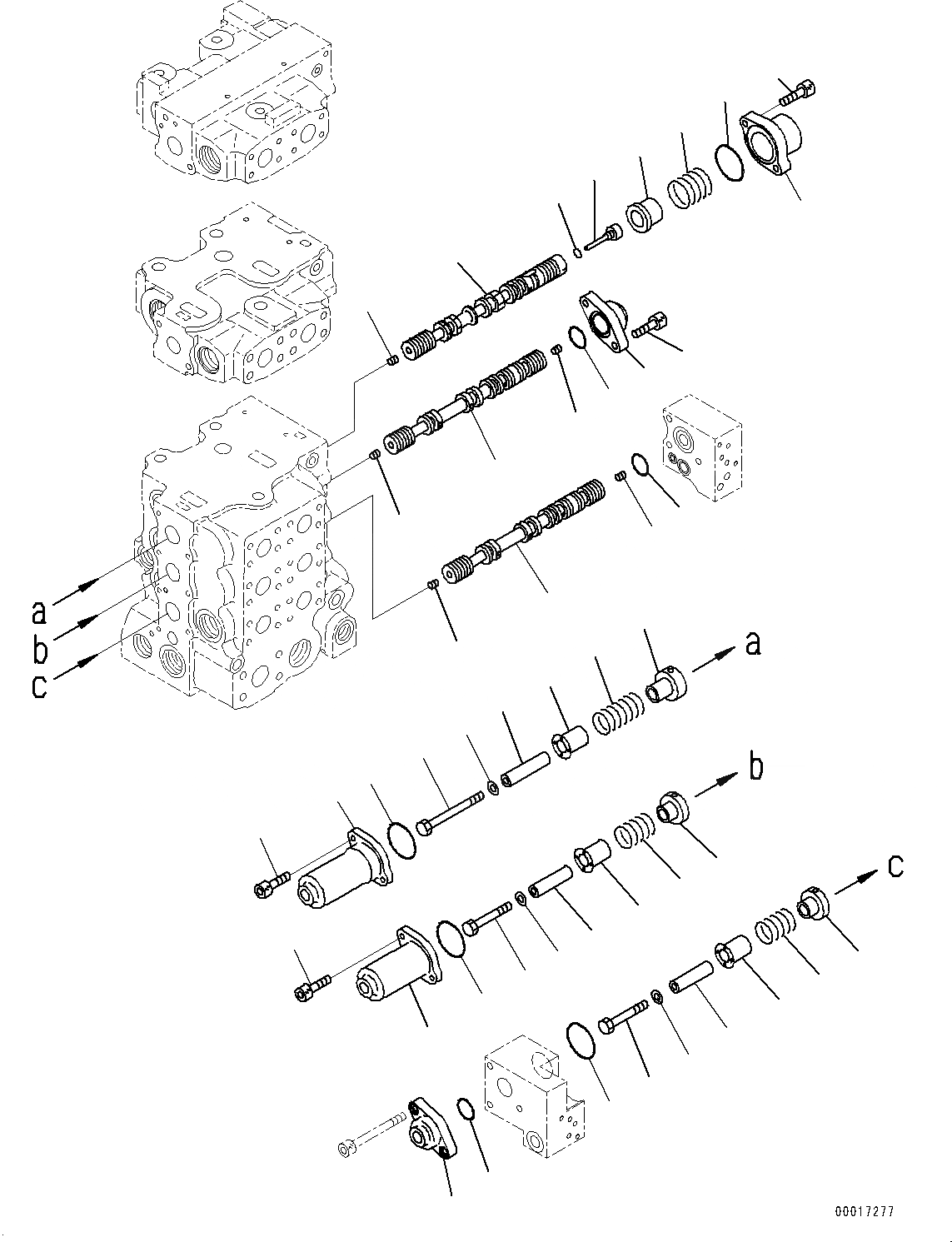 a
b
c
a
b
c
00017277