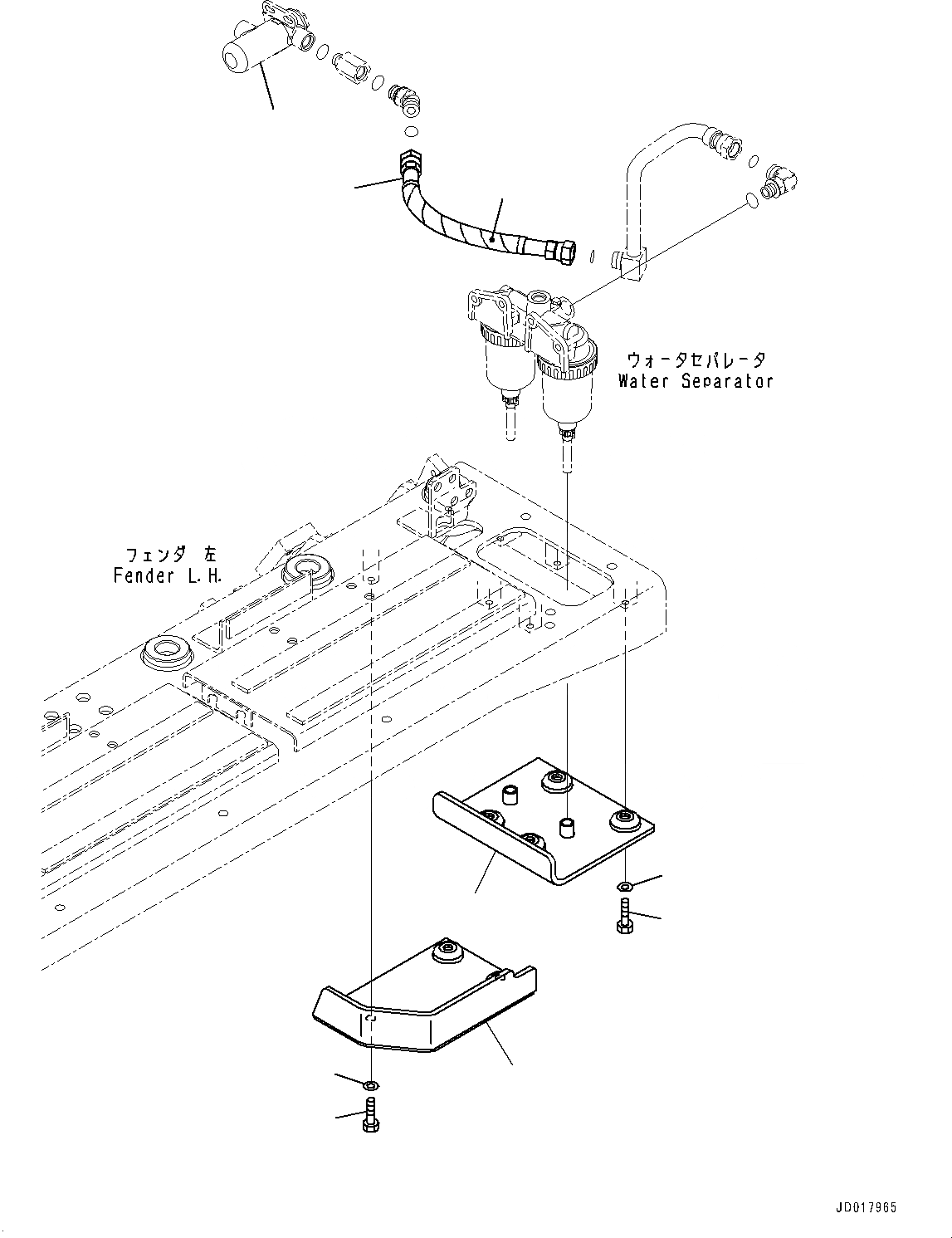 ウォータセパレータ
Water Separator

フェンダ 左
Fender L.H.

JD017965