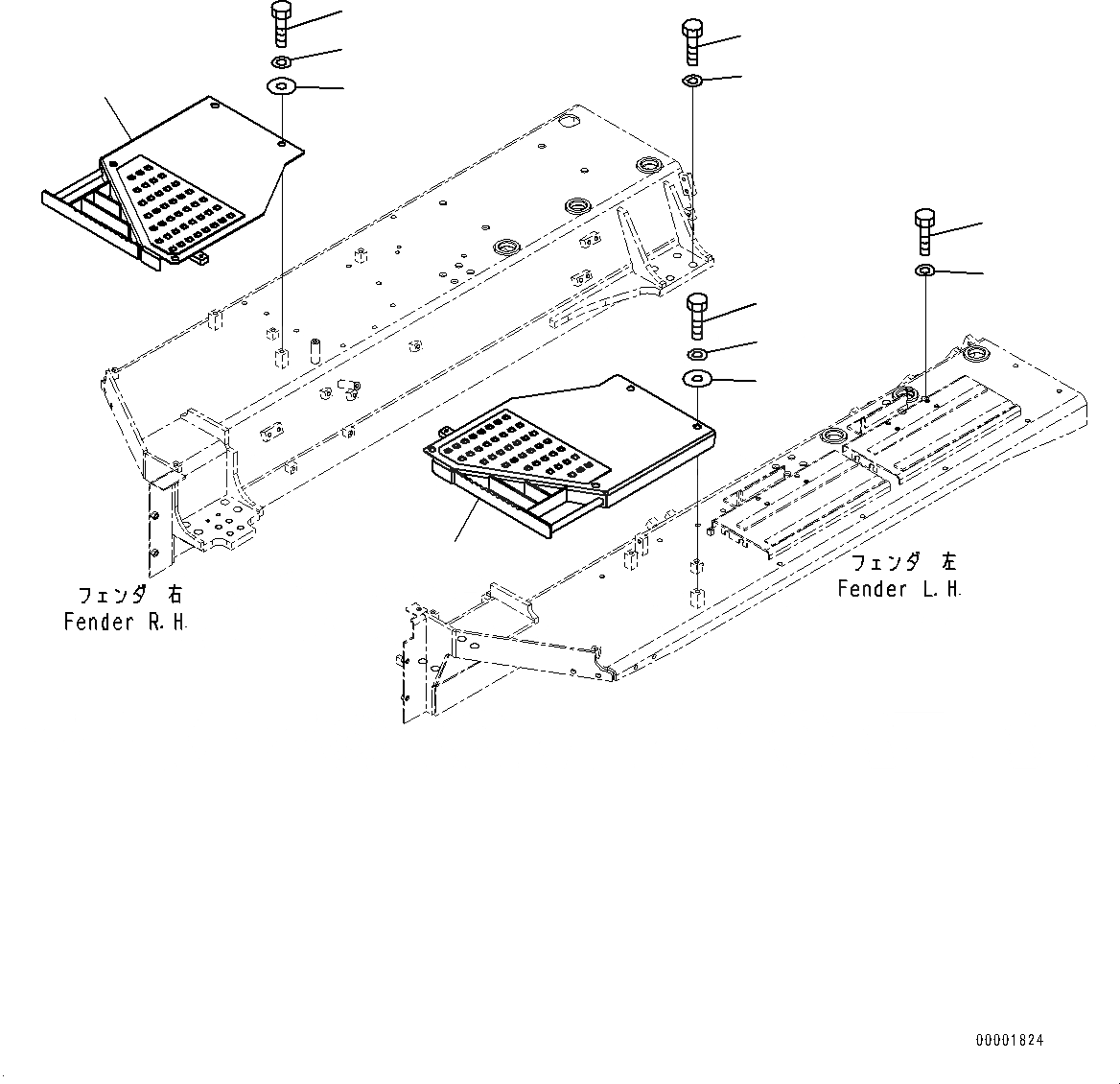 フェンダ 右
Fender R.H.

フェンダ 左
Fender L.H.

00001824