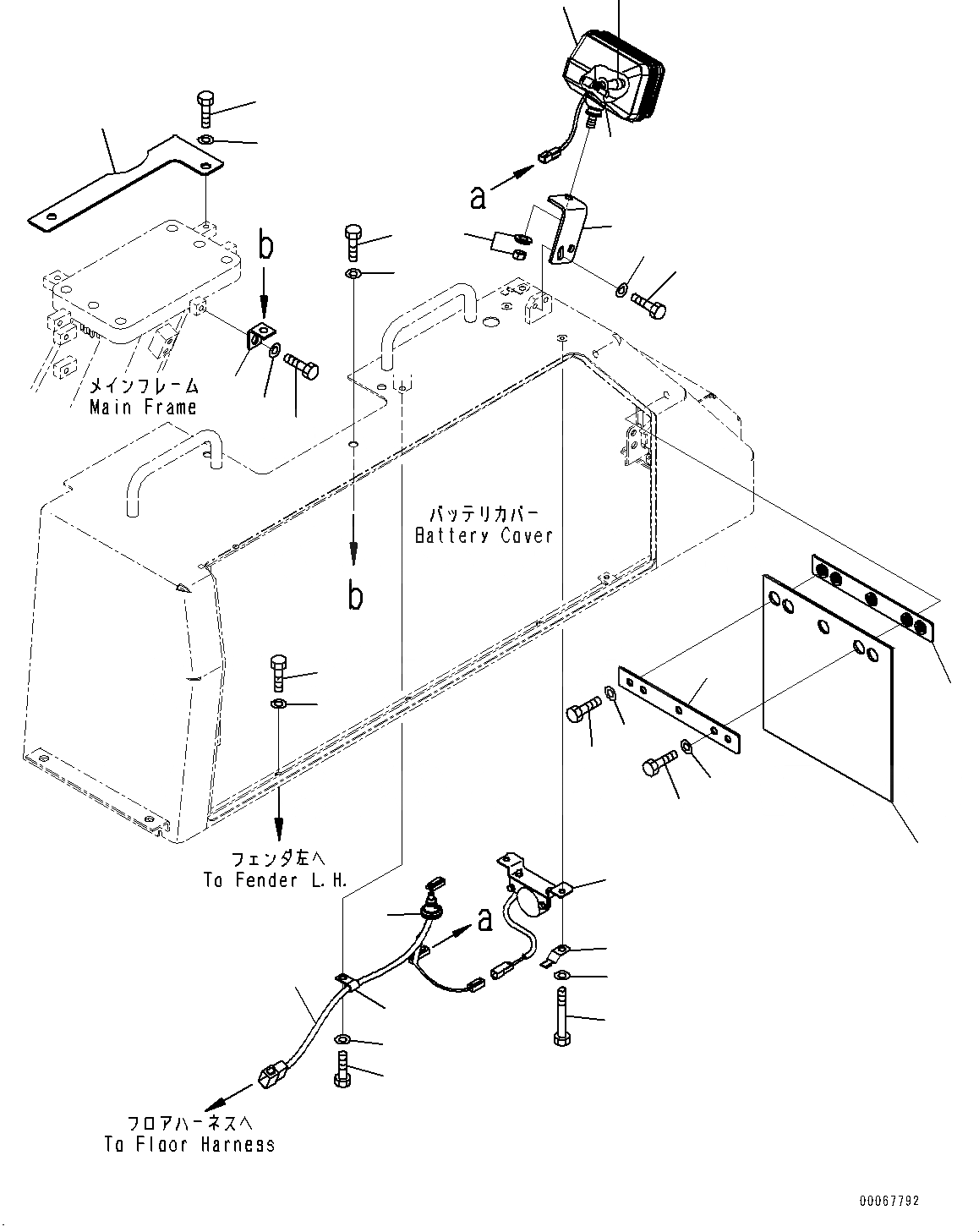 a

b

メインフレーム
Main Frame

バッテリカバー
Battery Cover

b

フェンダ左へ
To Fender L.H.

a

フロアハーネスへ
To Floor Harness

00067792