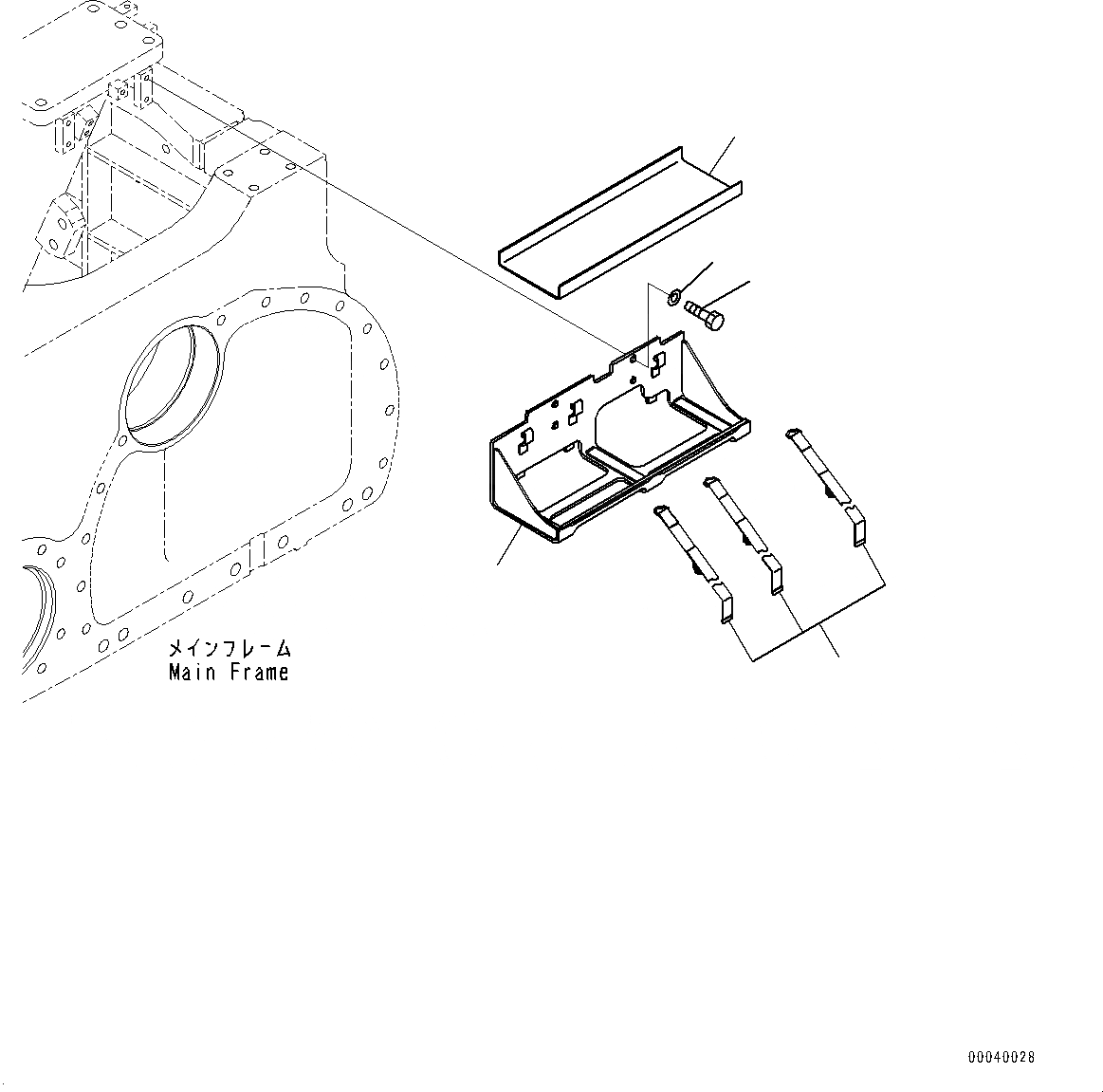 メインフレーム
Main Frame

00040028