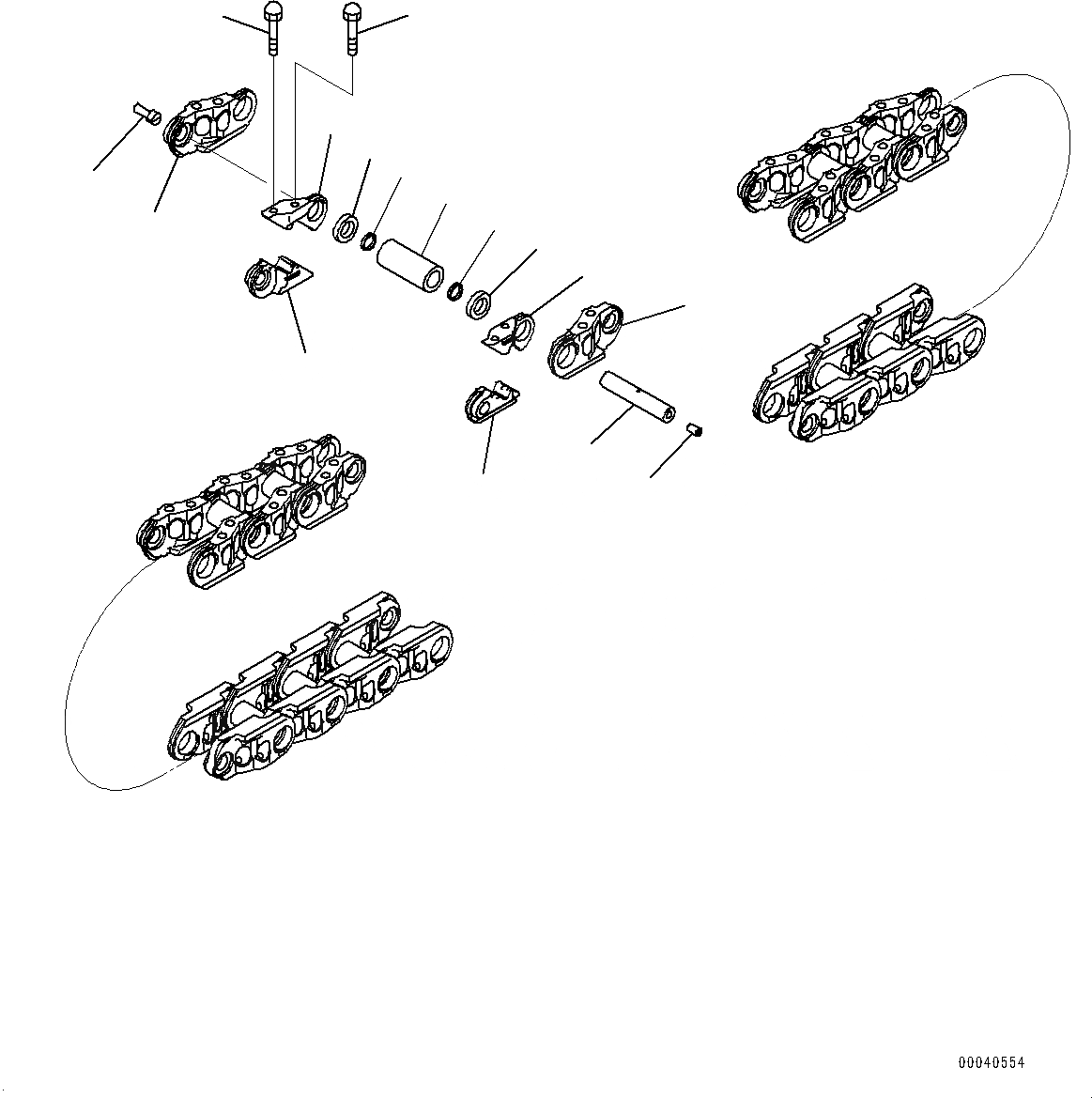 00040554