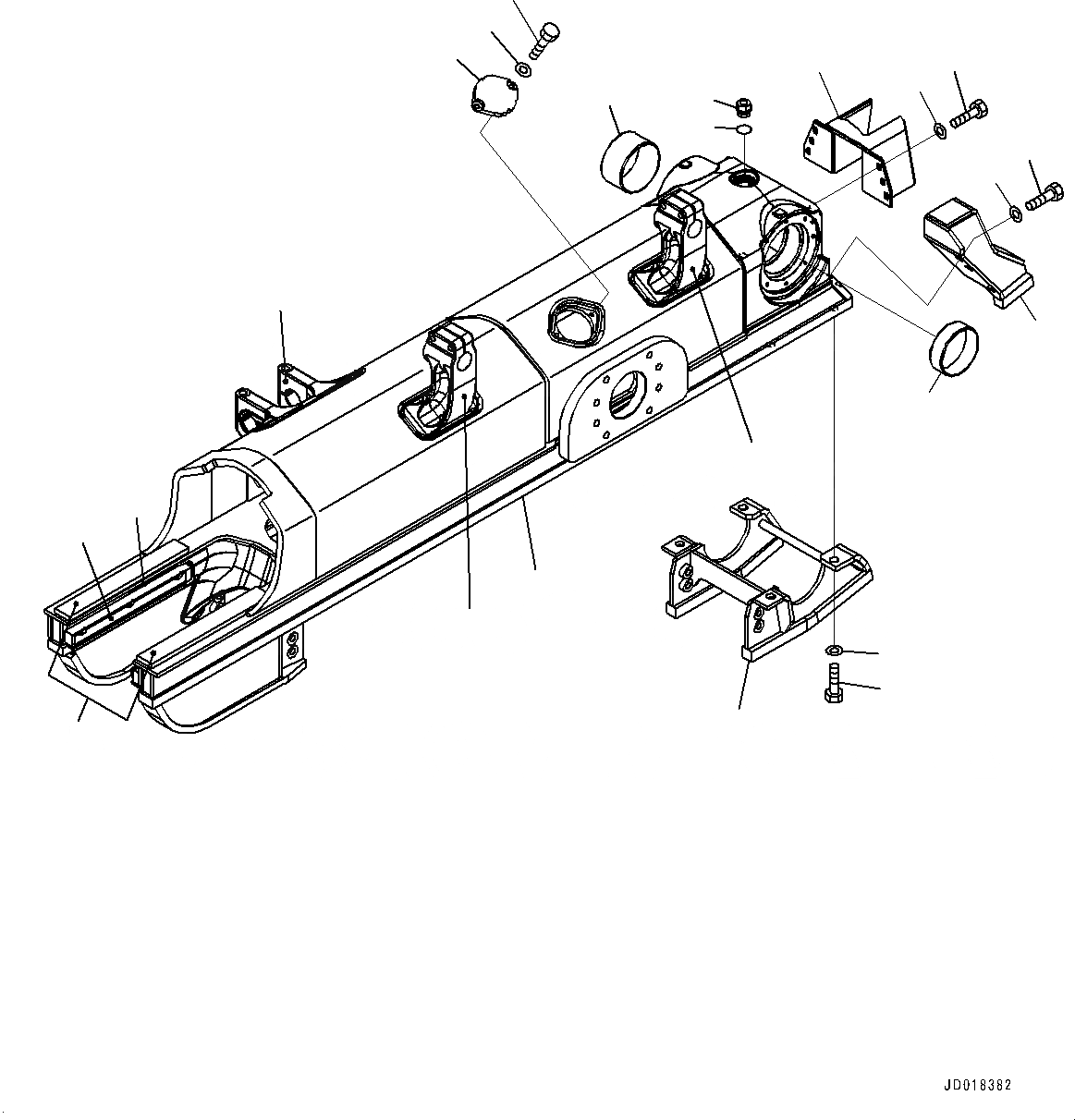 JD018382