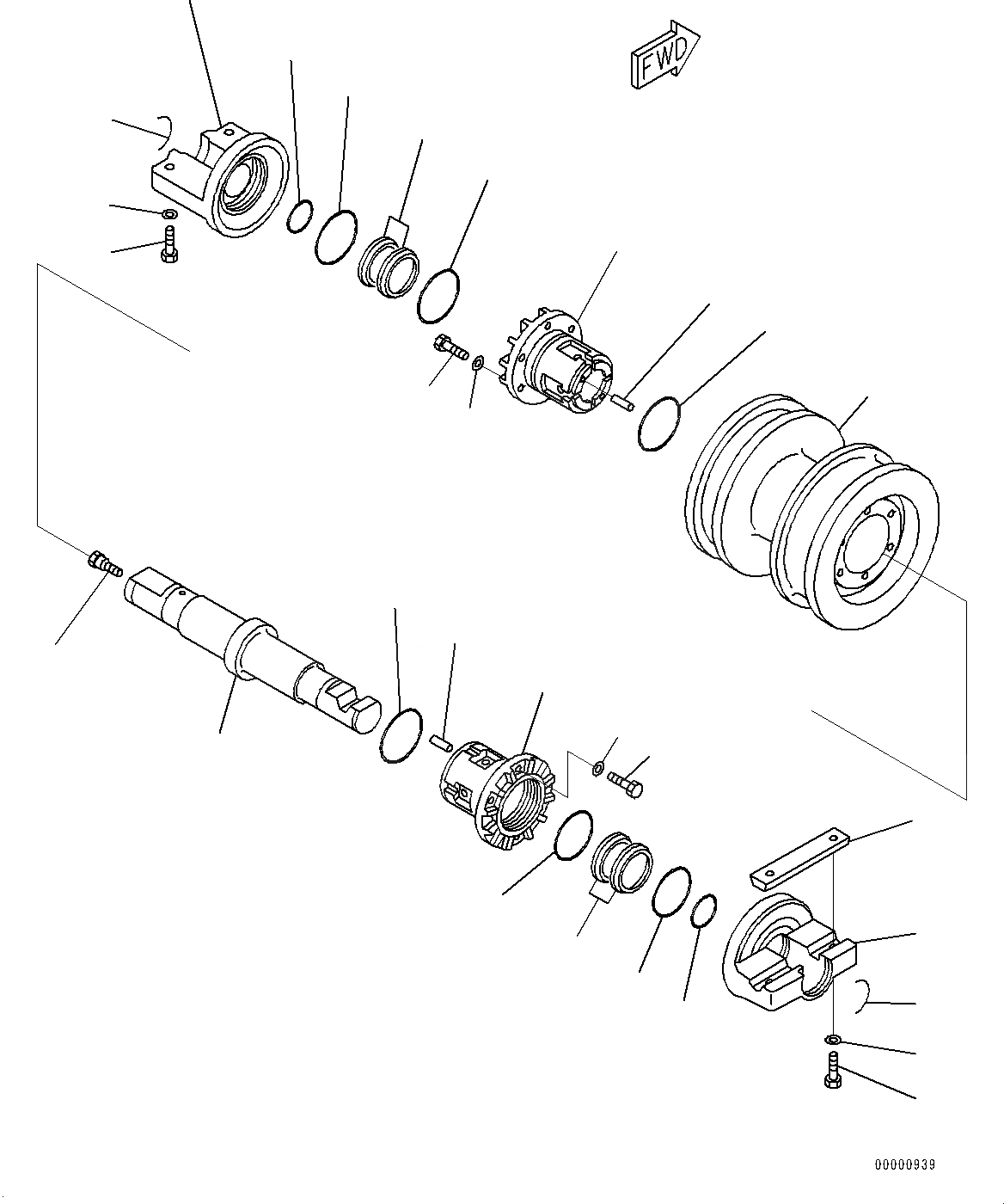 FWD

00000939