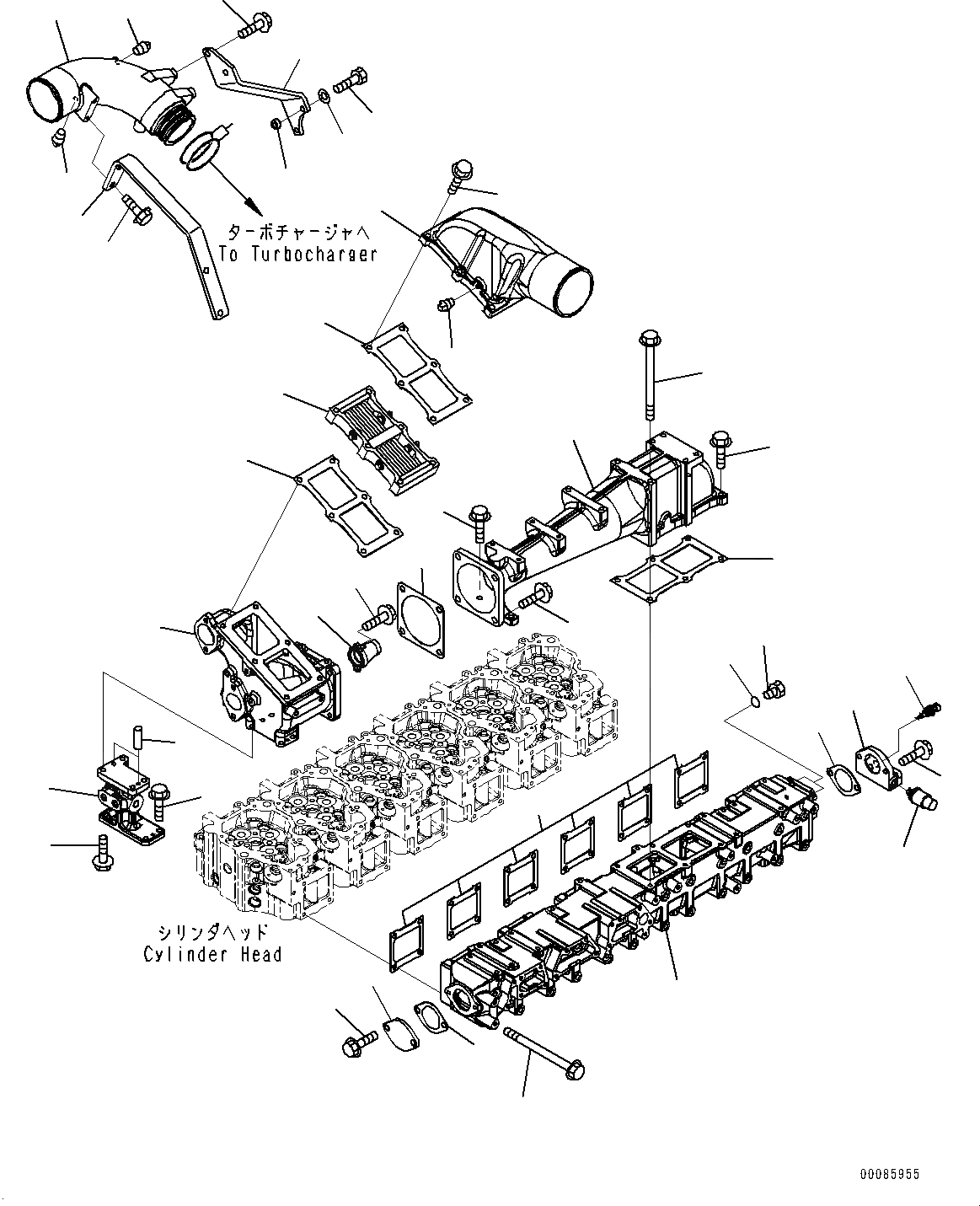 ターボチャージャへ
To Turbocharger

シリンダヘッド
Cylinder Head

00085955