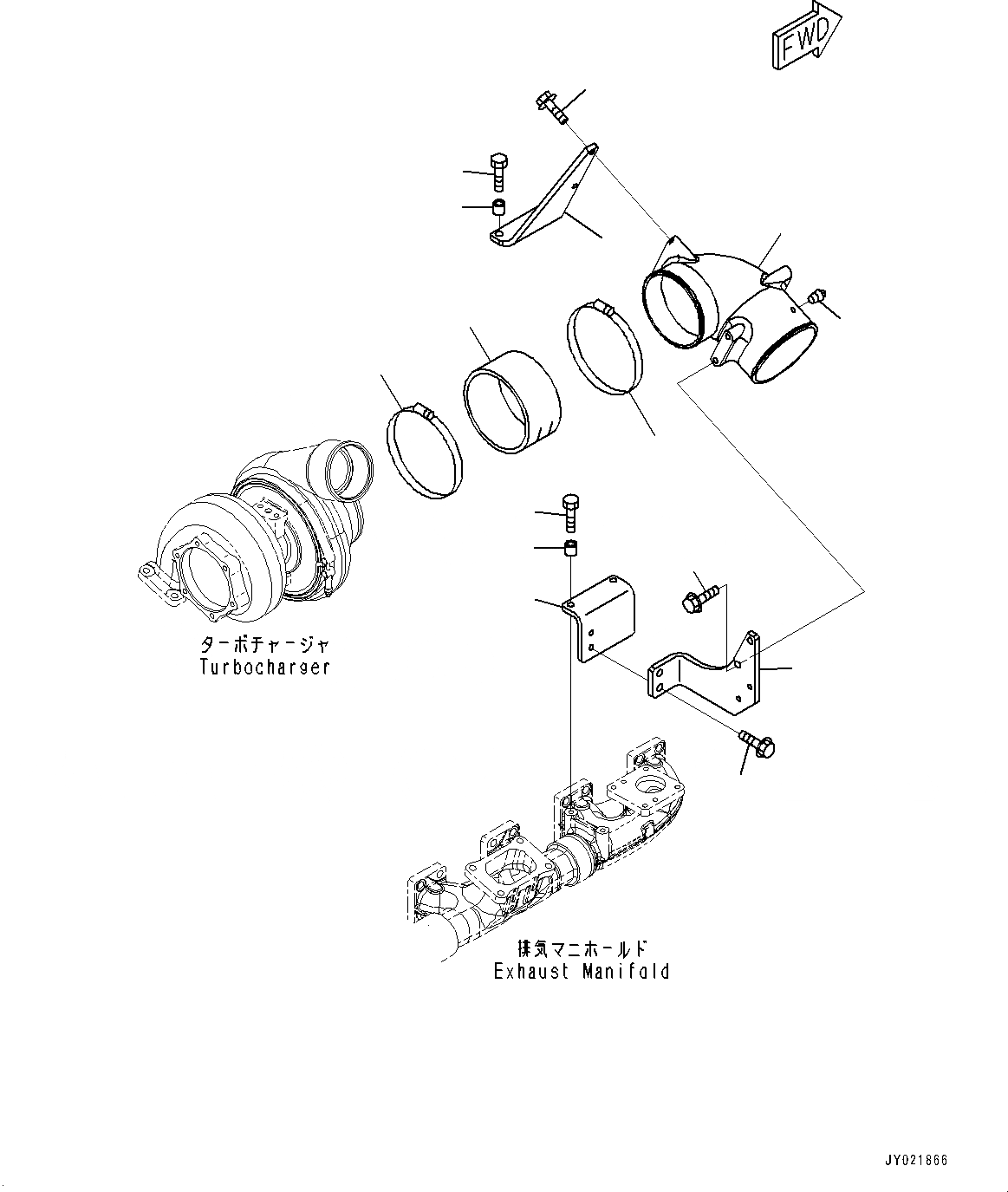 FWD

ターボチャージャ
Turbocharger

排気マニホールド
Exhaust Manifold

JY021866