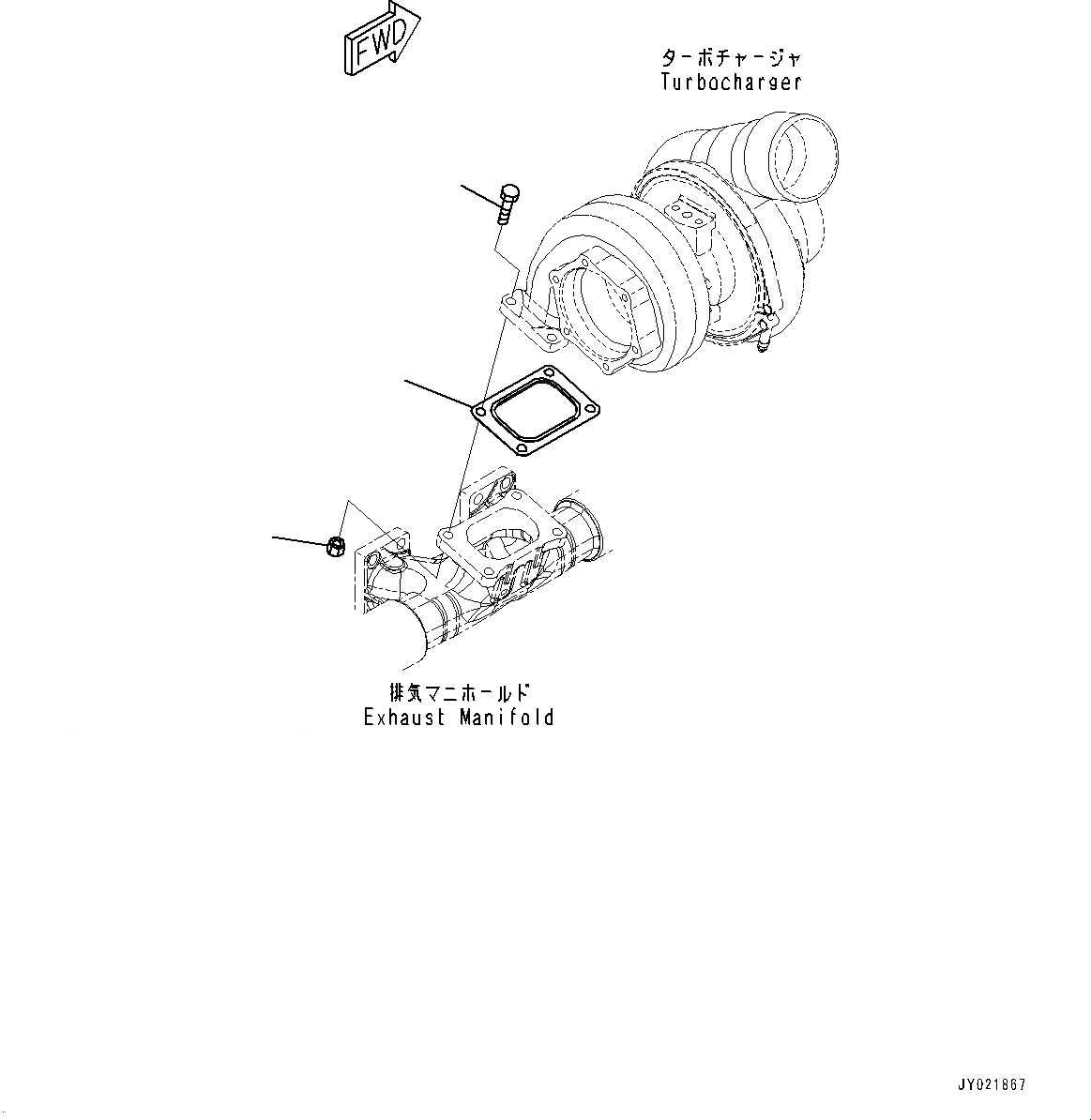 FWD

ターボチャージャ
Turbocharger

排気マニホールド
Exhaust Manifold

JY021867