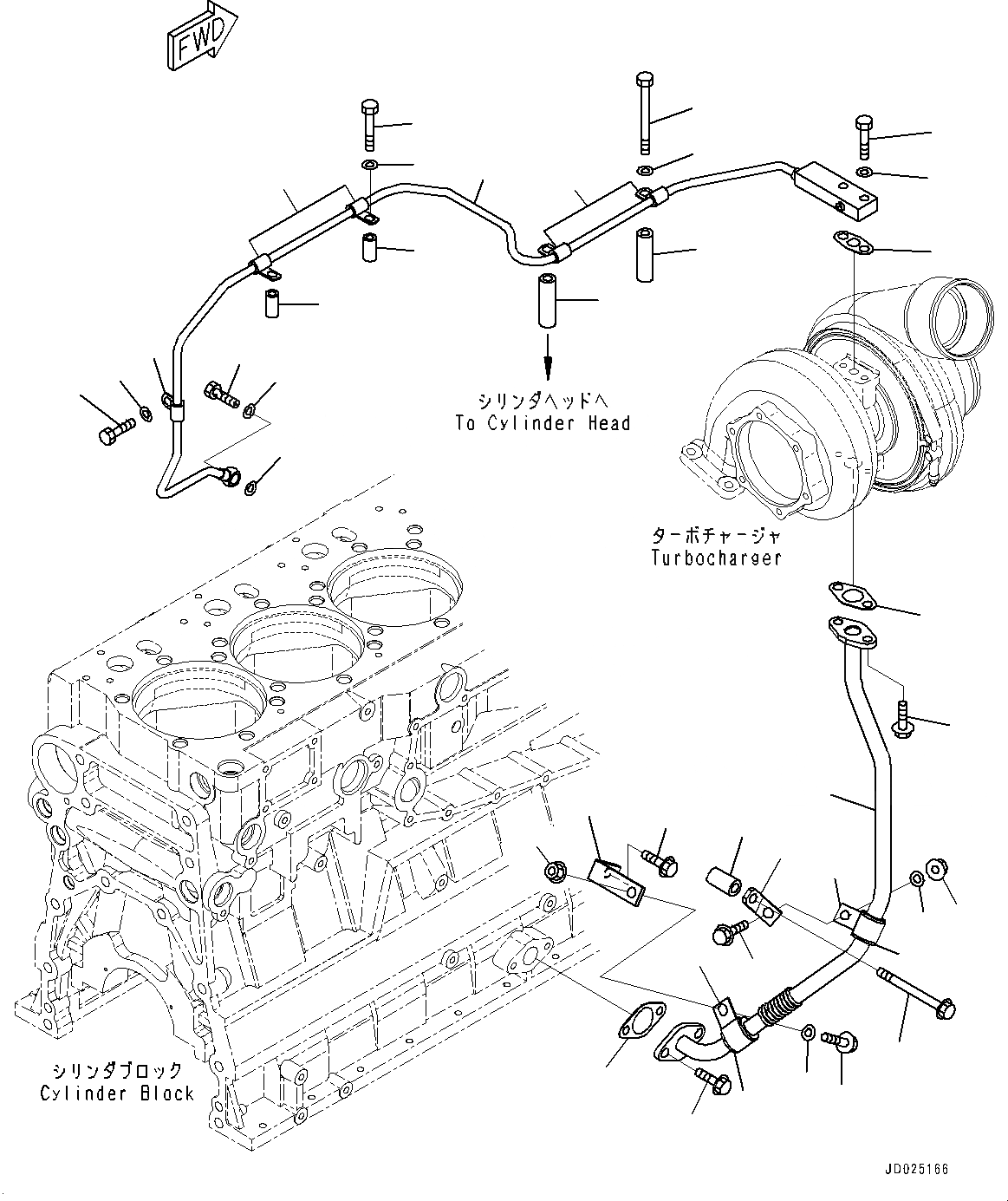 FWD

シリンダヘッドへ
To Cylinder Head

ターボチャージャ
Turbocharger

シリンダブロック
Cylinder Block

JD025166