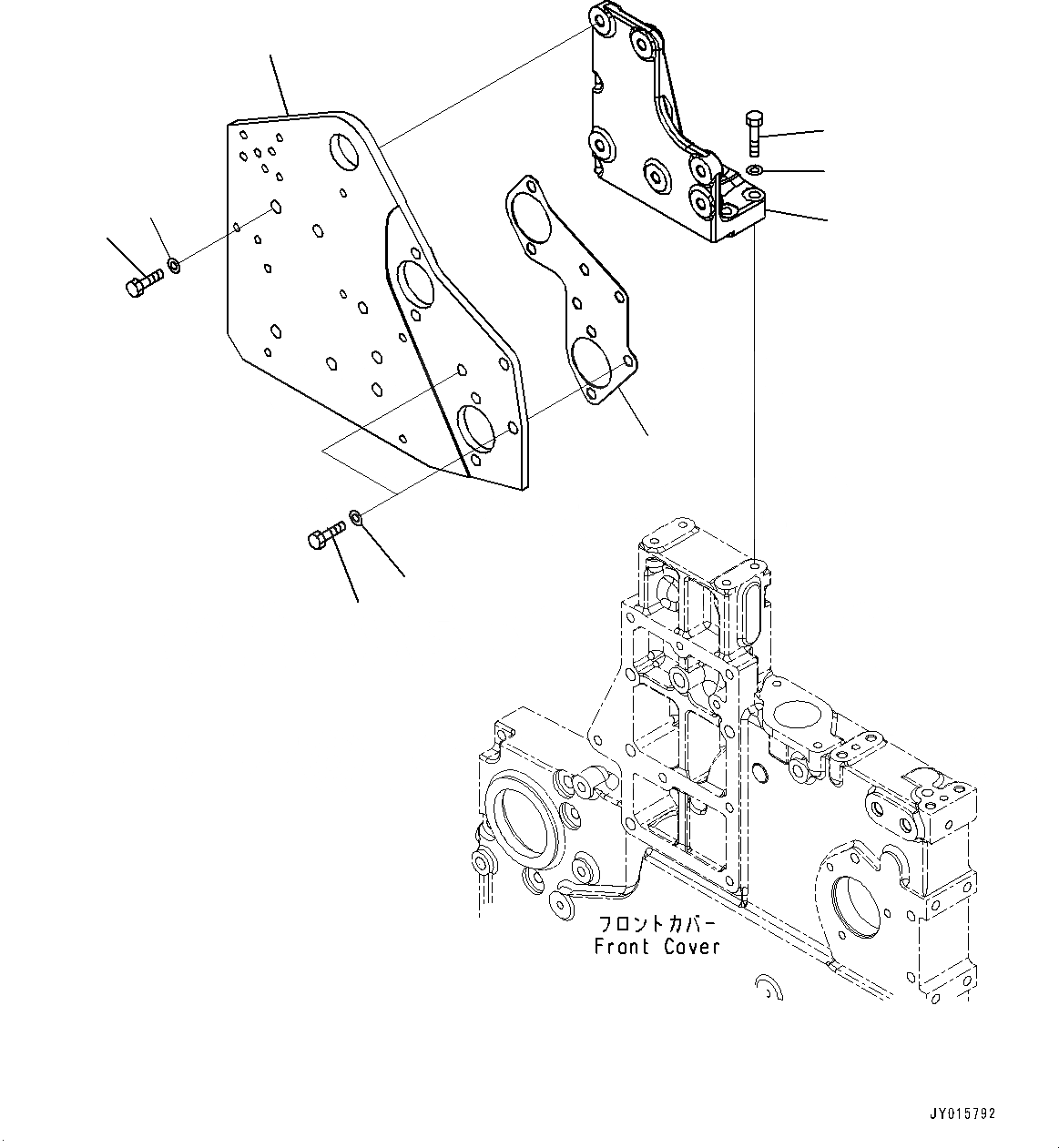 フロントカバー
Front Cover

JY015792