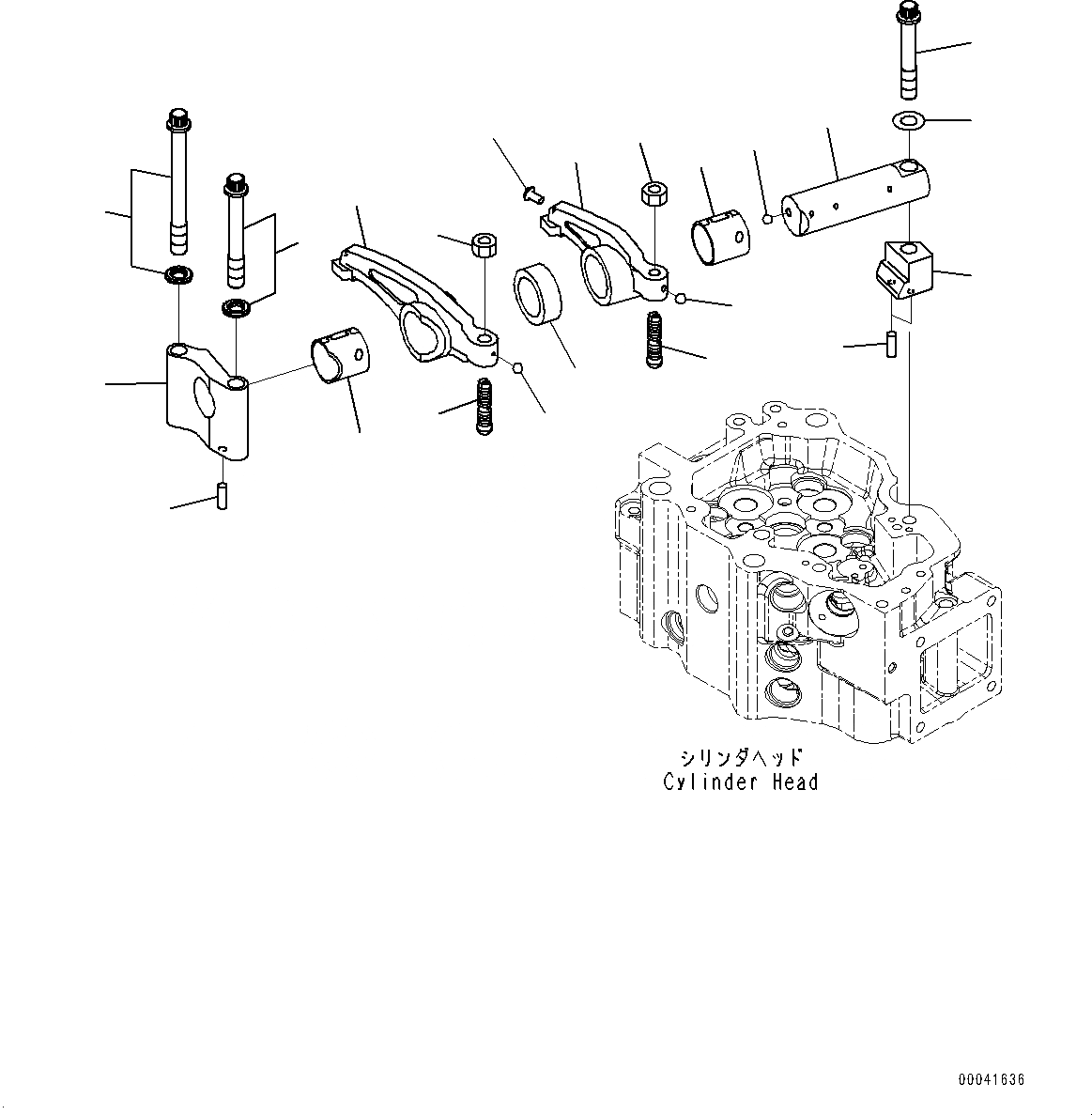 シリンダヘッド
Cylinder Head

00041636