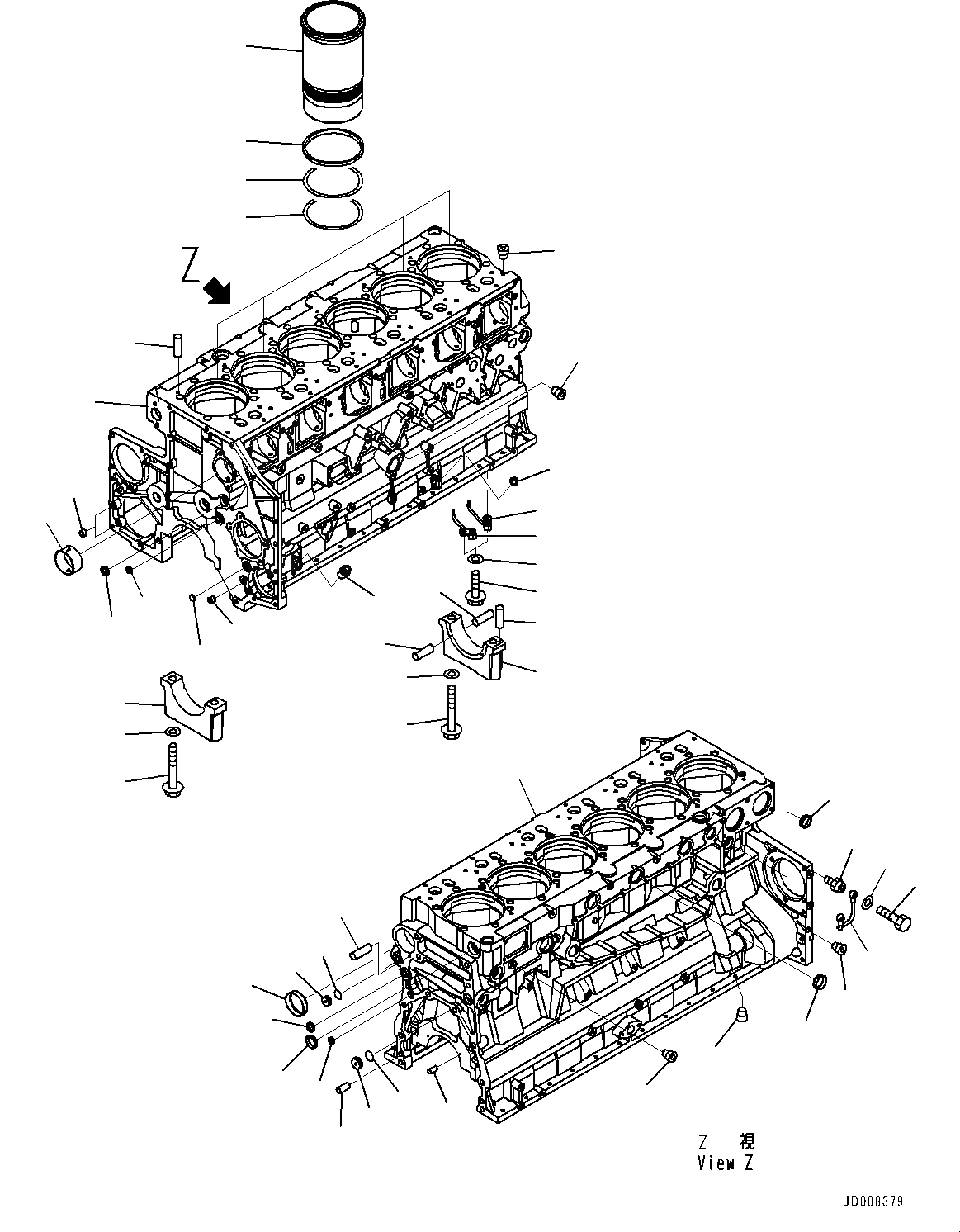 Z

Z　視
View Z

JD008379