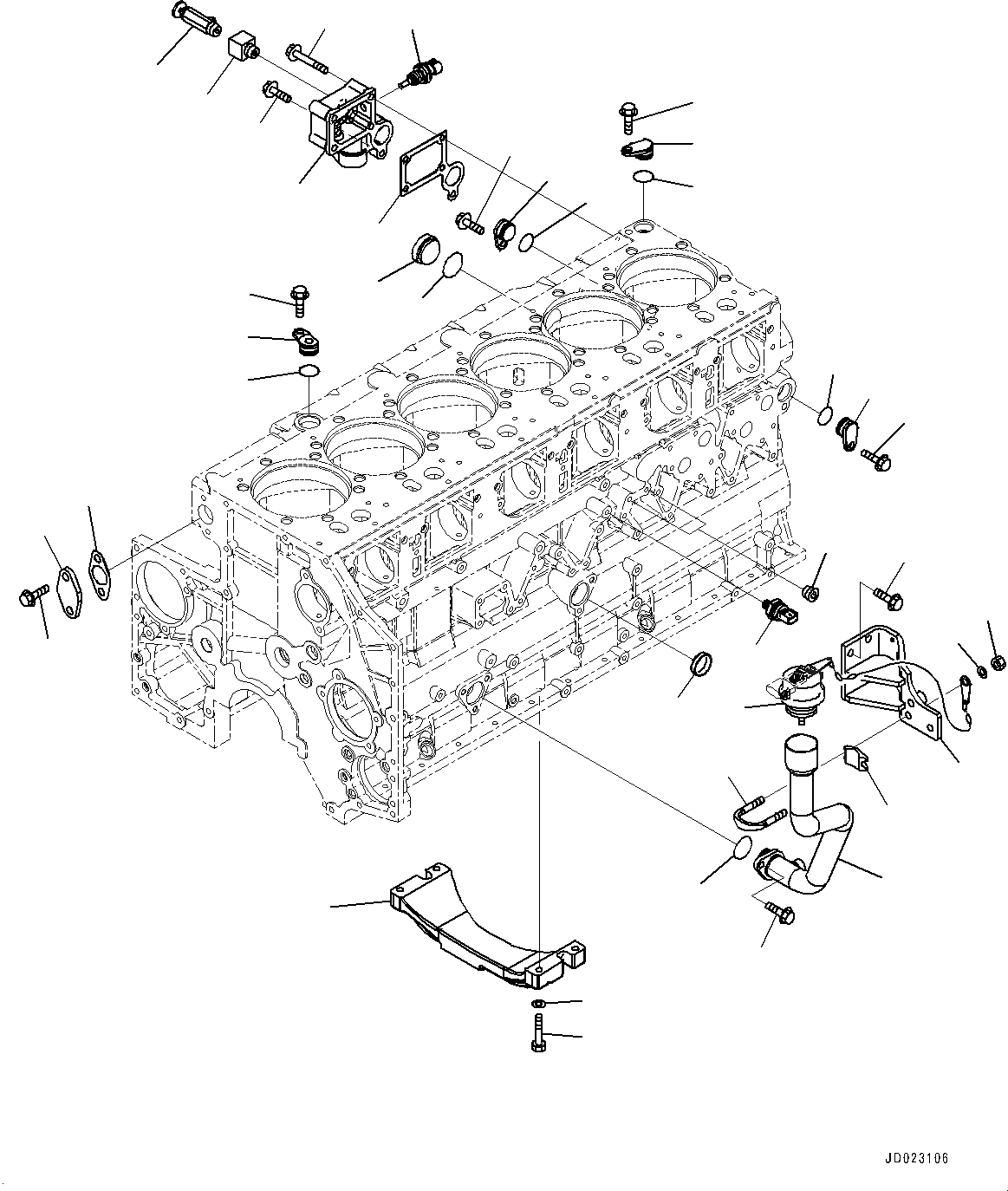 JD023106