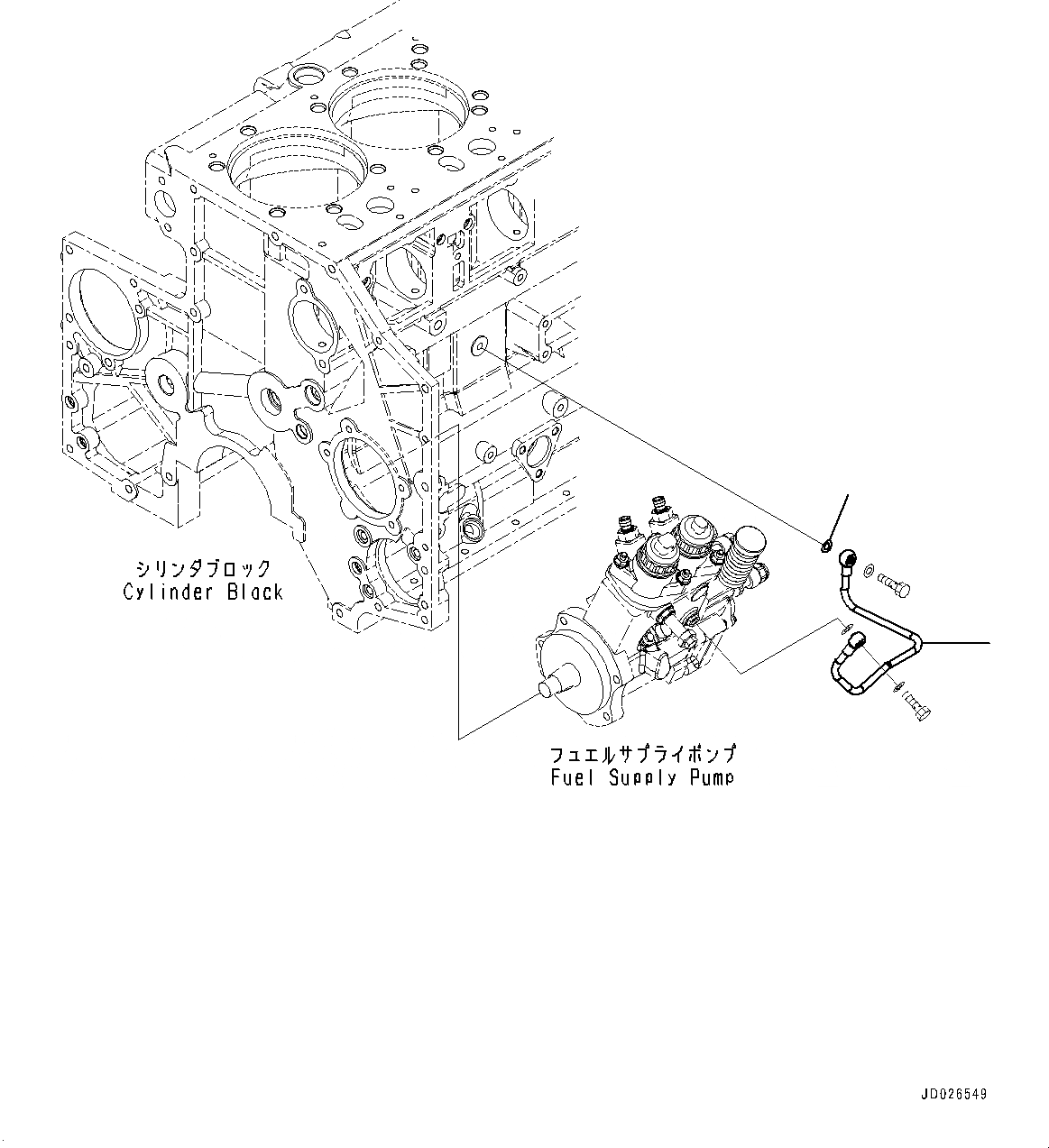 シリンダブロック
Cylinder Black

フュエルサプライポンプ
Fuel Supply Pump

JD026549