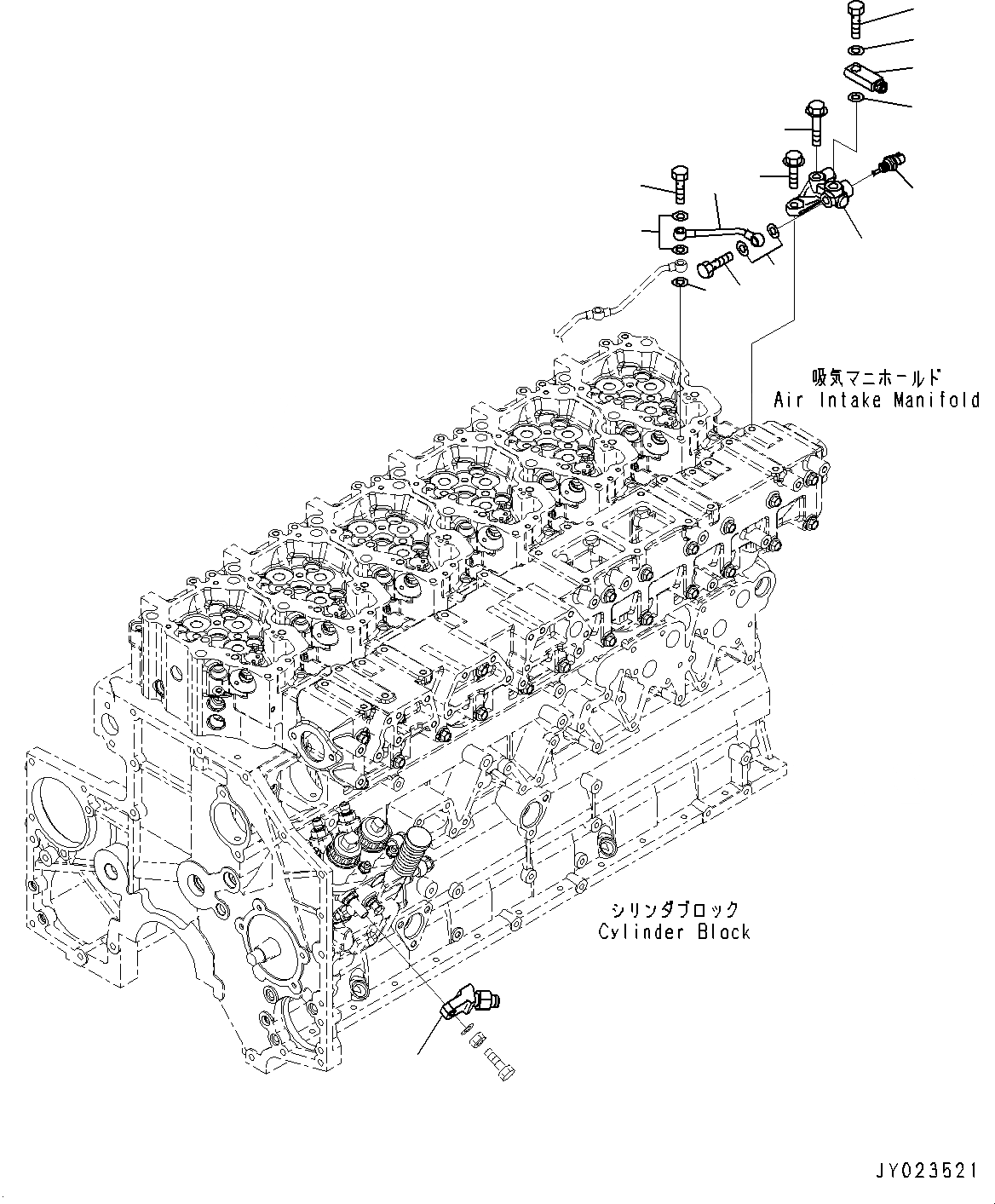 吸気マニホールド
Air Intake Manifold

シリンダブロック
Cylinder Block

JY023521