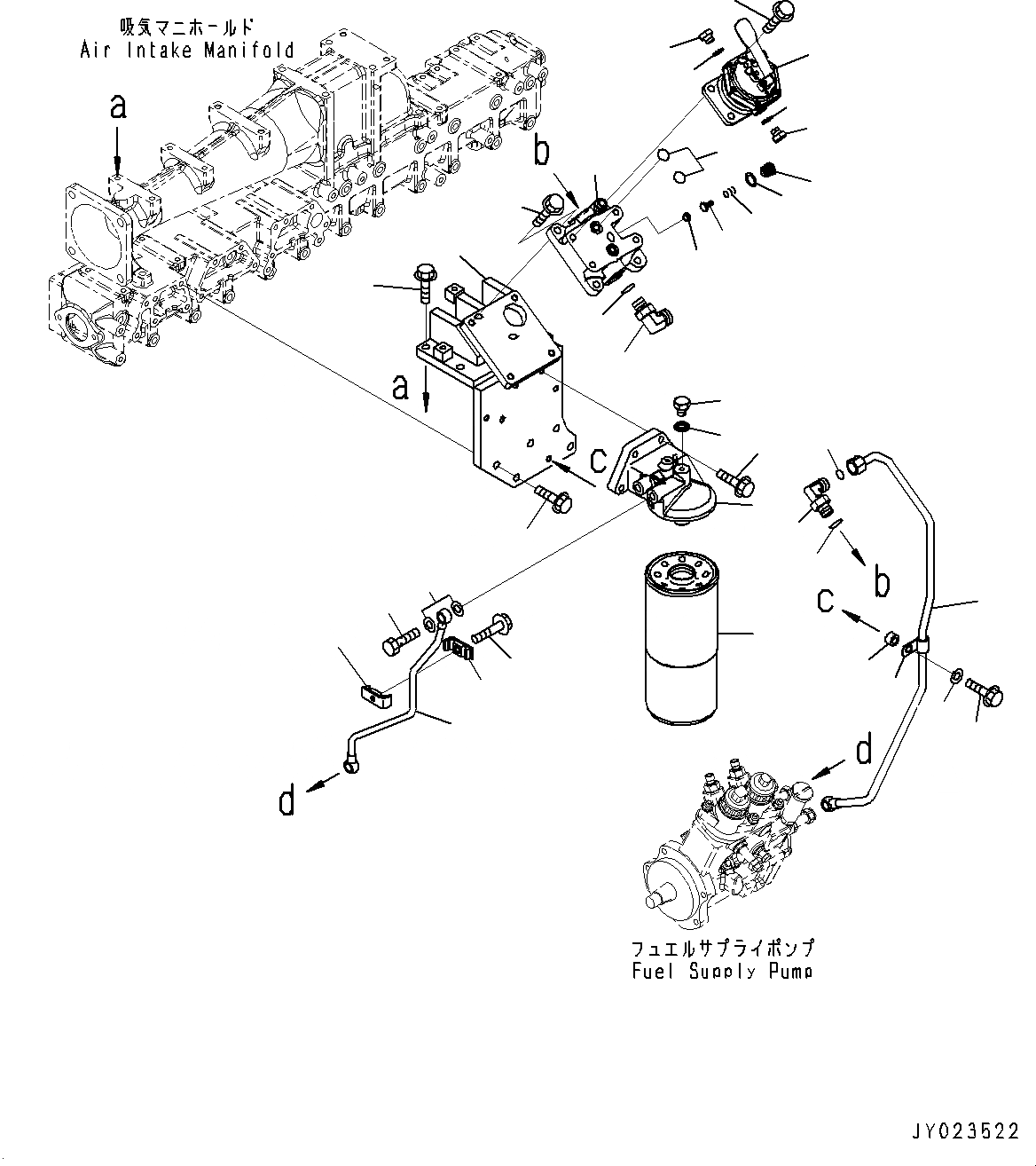 吸気マニホールド
Air Intake Manifold

a

b

a

c

b

c

d

d

フュエルサプライポンプ
Fuel Supply Pump

JY023522