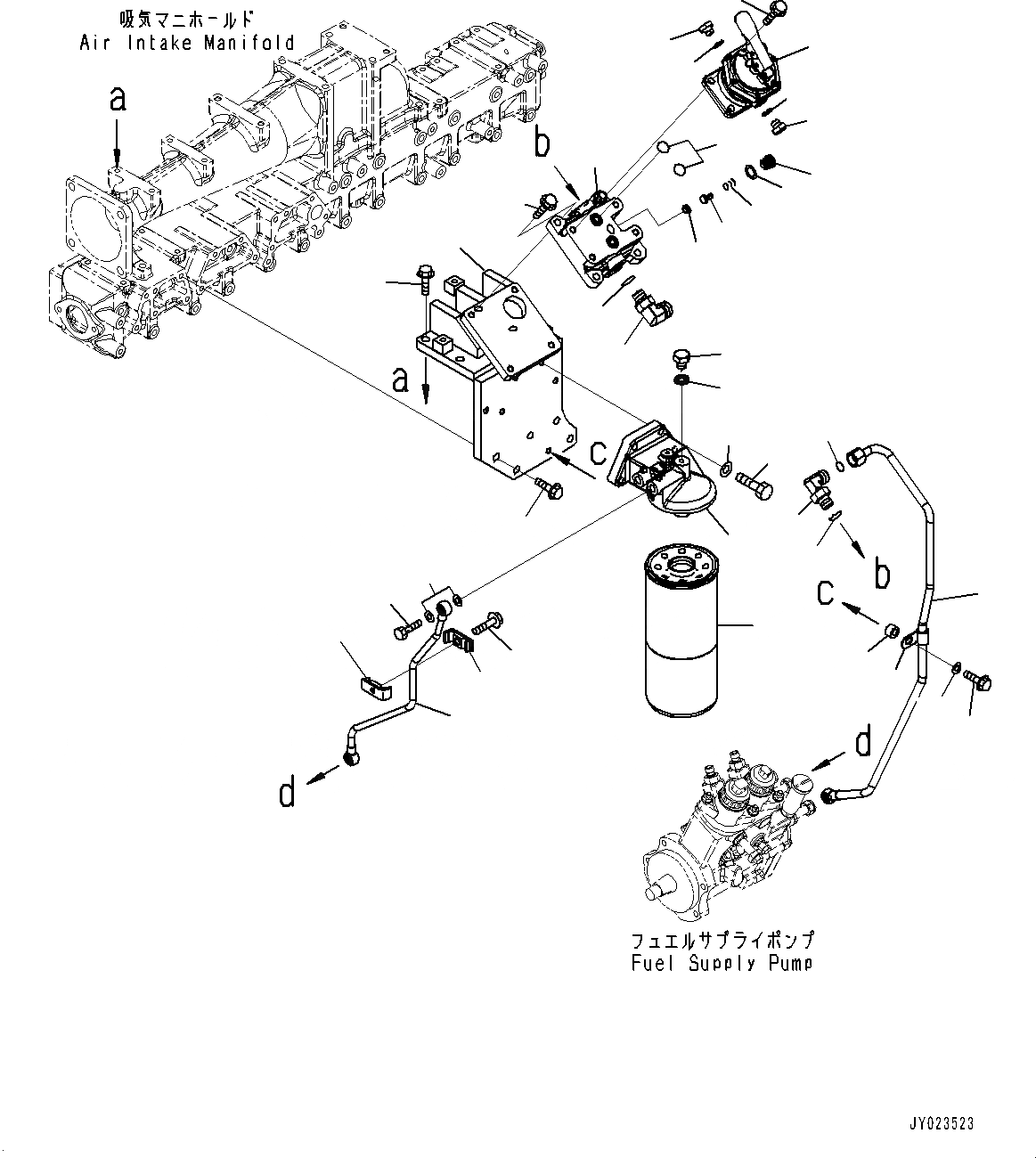 吸気マニホールド
Air Intake Manifold

a

b

a

c

b

c

d

d

フュエルサプライポンプ
Fuel Supply Pump

JY023523