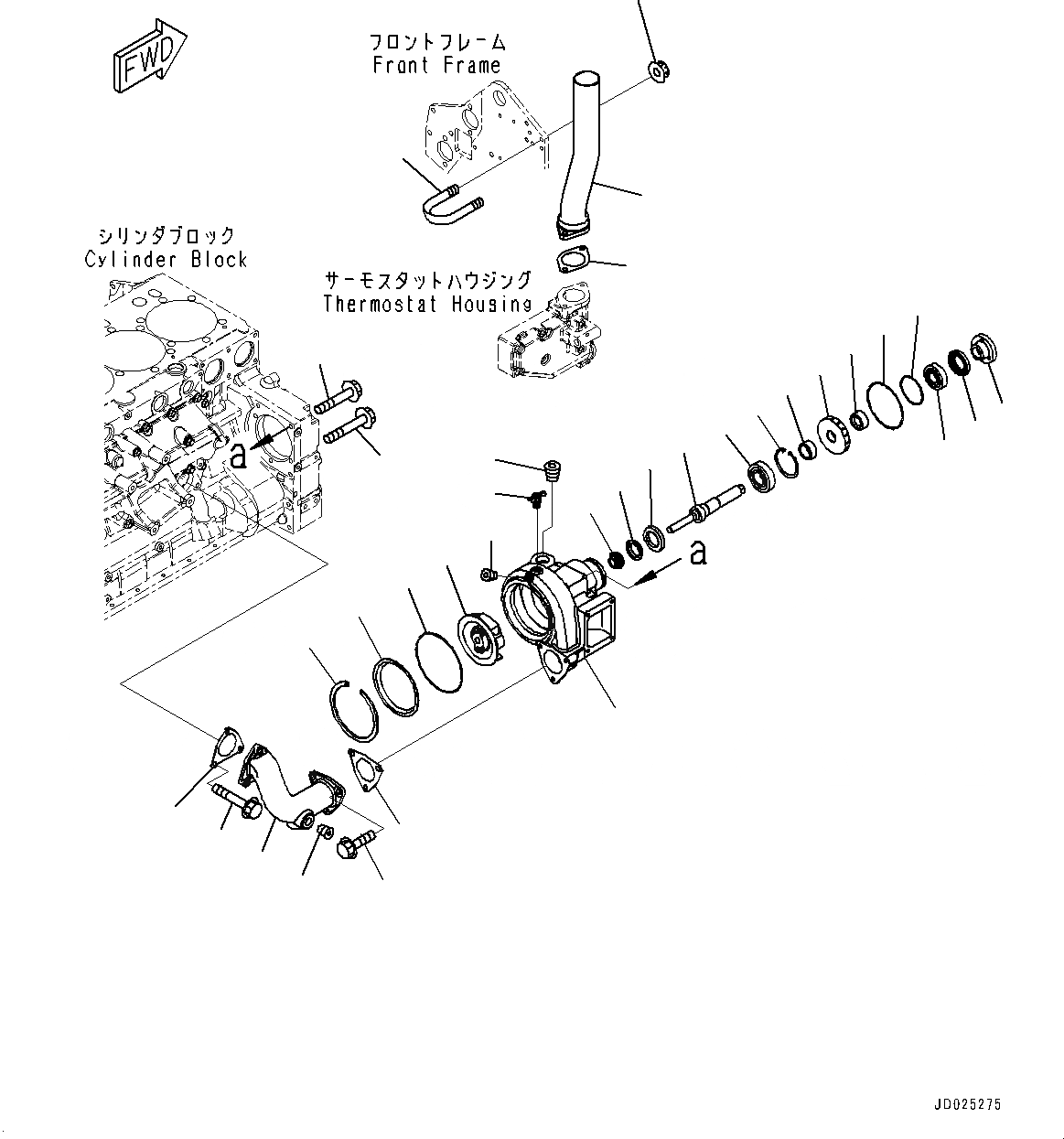 FWD

フロントフレーム
Front Frame

シリンダブロック
Cylinder Block

サーモスタットハウジング
Thermostat Housing

a

a

JD025275