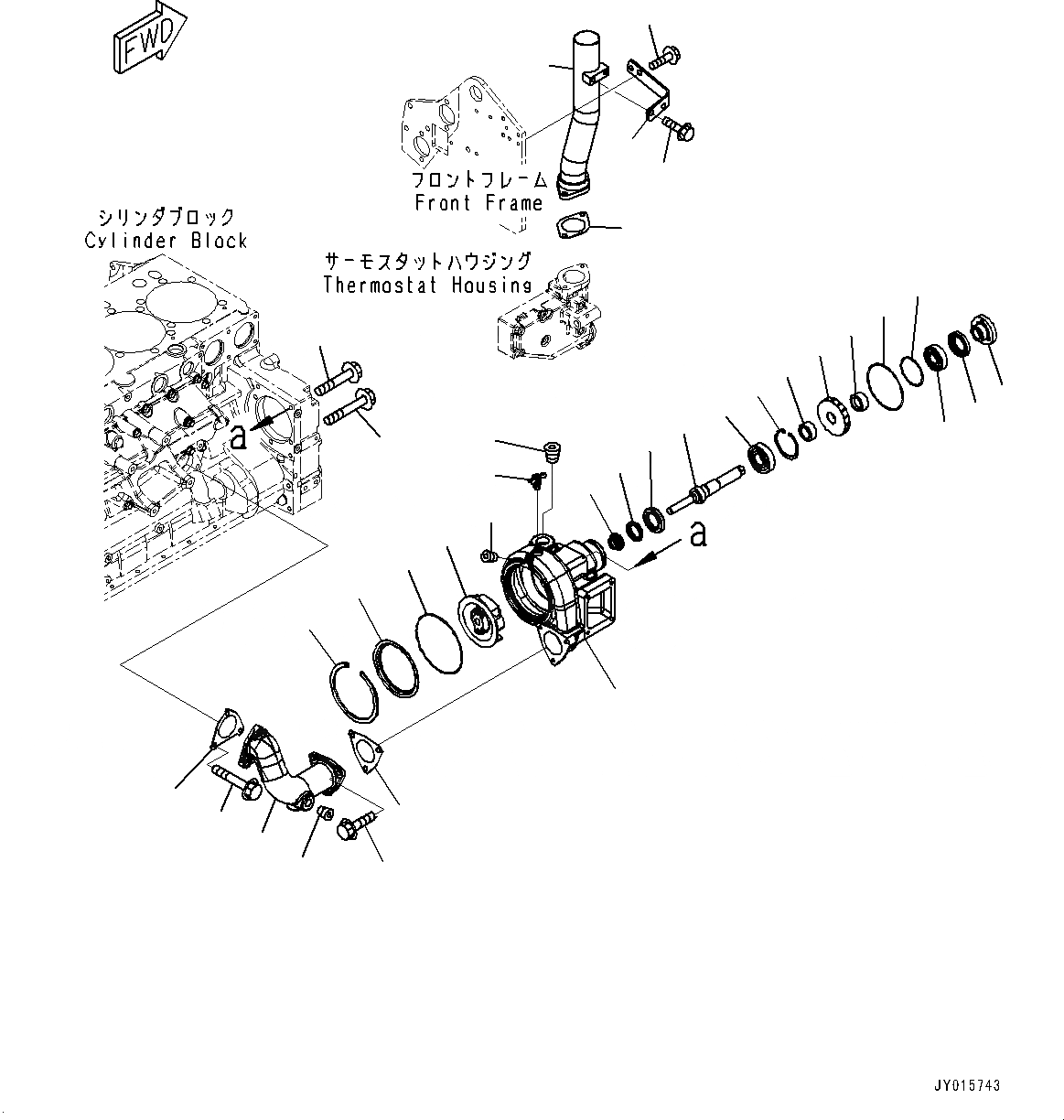 FWD

フロントフレーム
Front Frame

シリンダブロック
Cylinder Block

サーモスタットハウジング
Thermostat Housing

a

a

JY015743