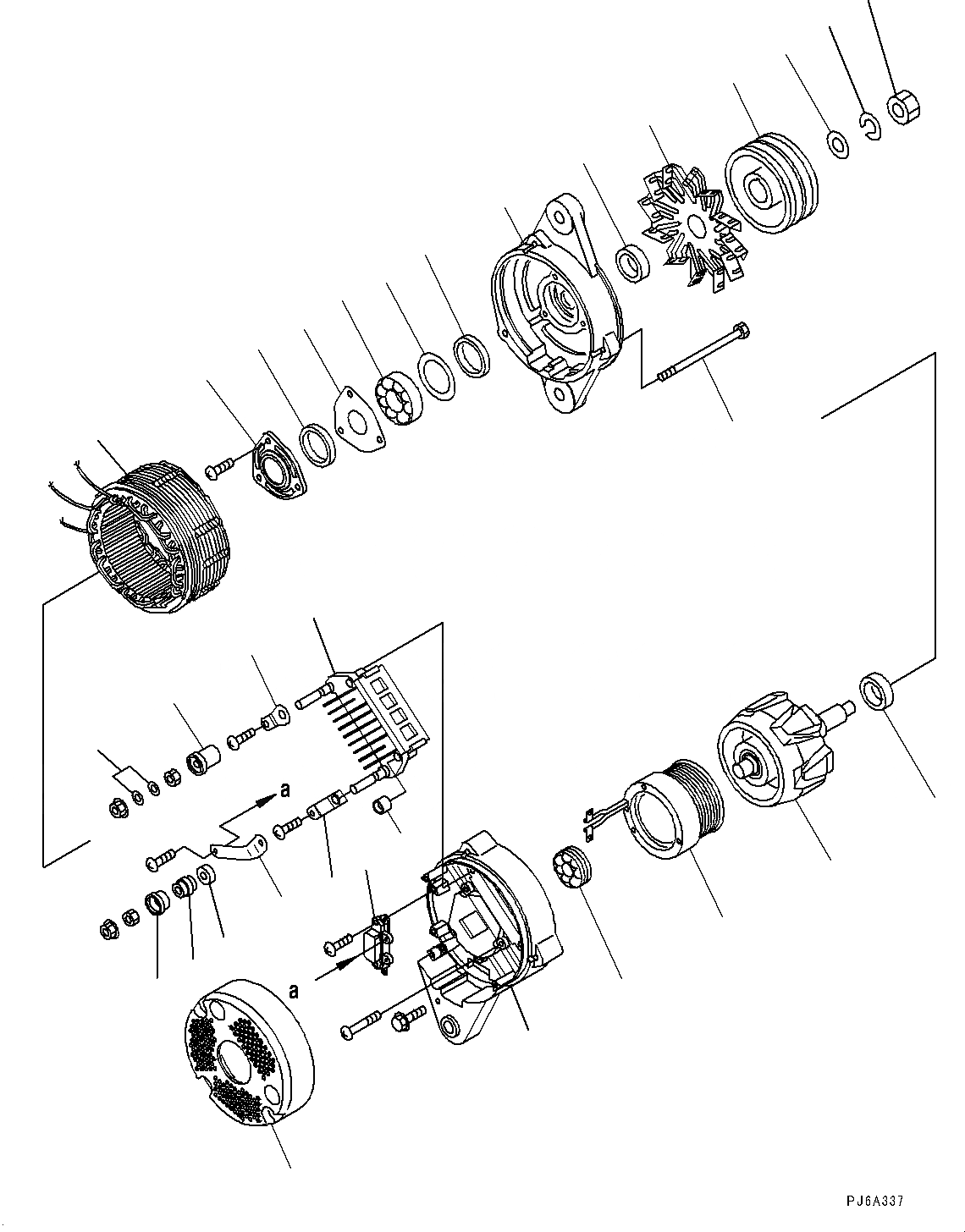 a

a

PJ6A337