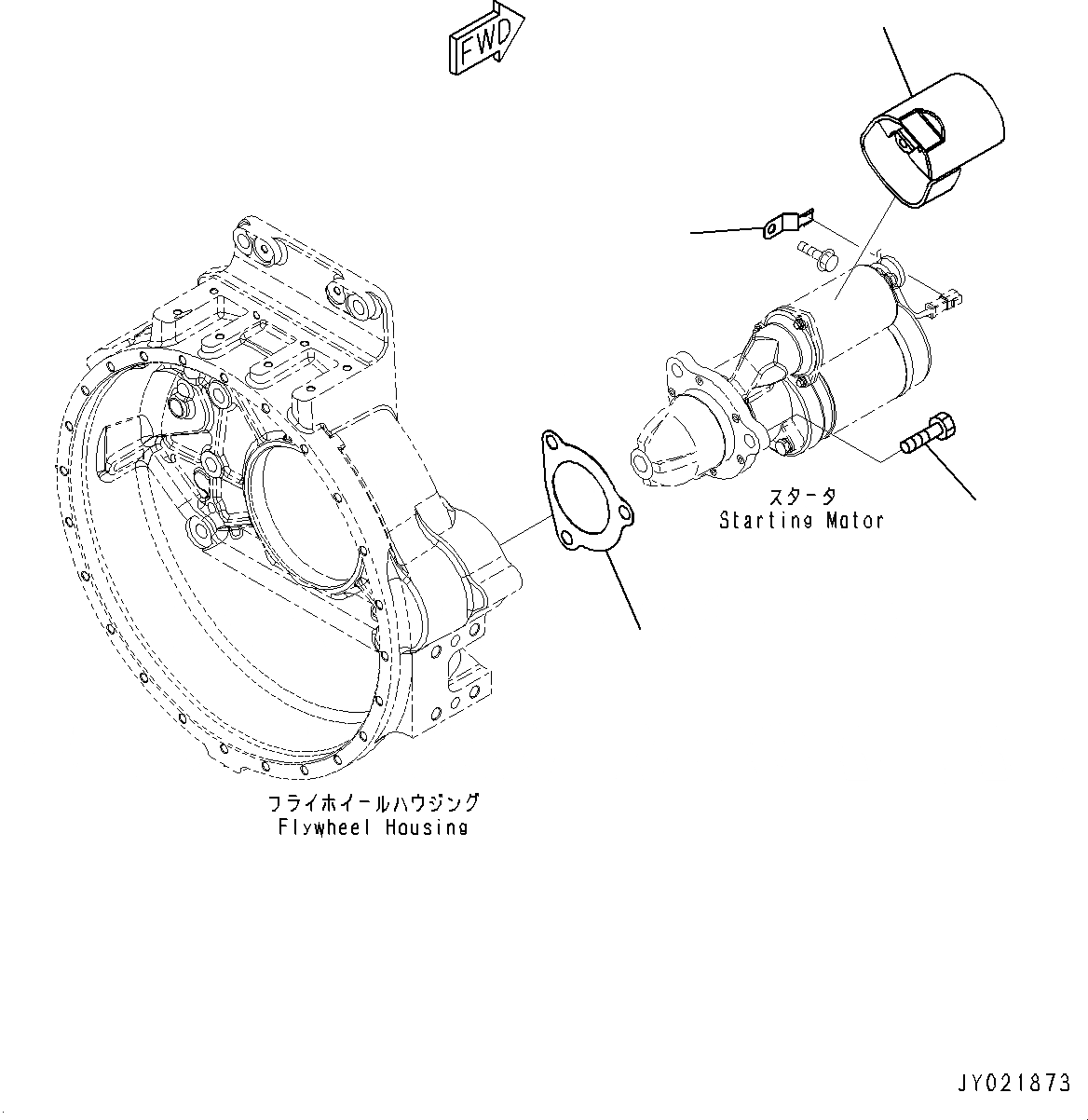 FWD

スタータ
Starting Motor

フライホイールハウジング
Flywheel Housing

JY021873