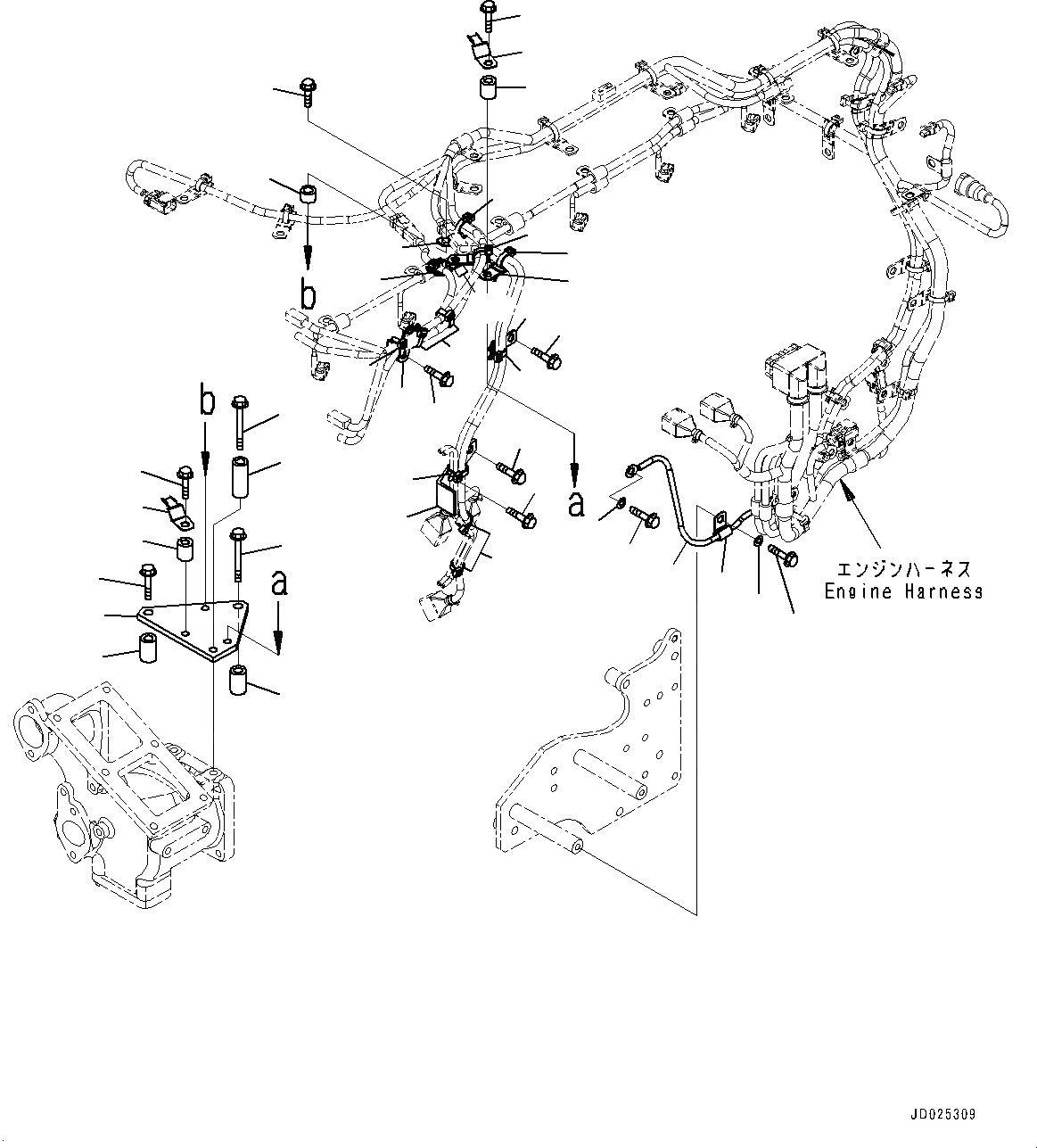 b

b

a

a

エンジンハーネス
Engine Harness

JD025309