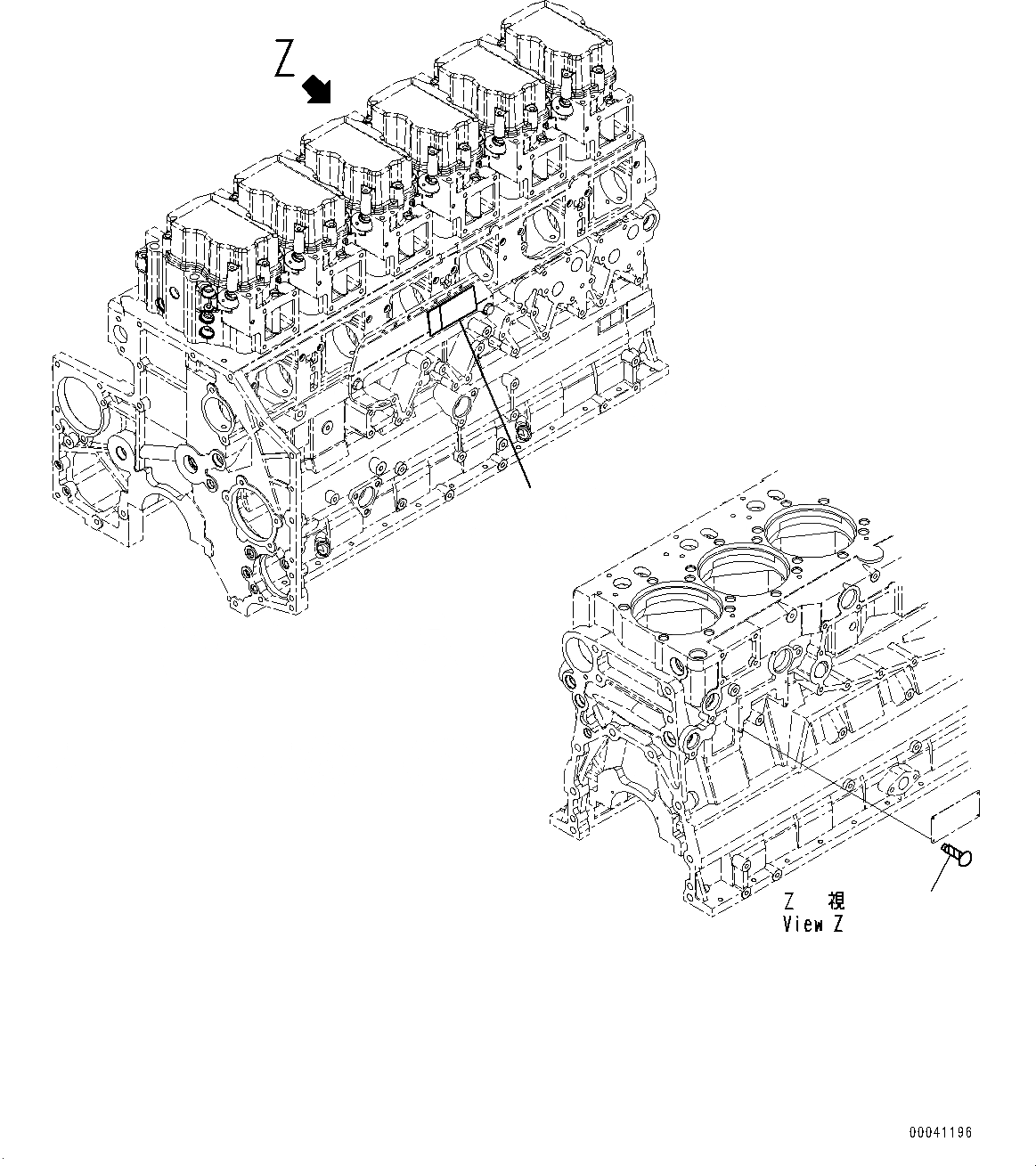 Z

Z 視
View Z

00041196