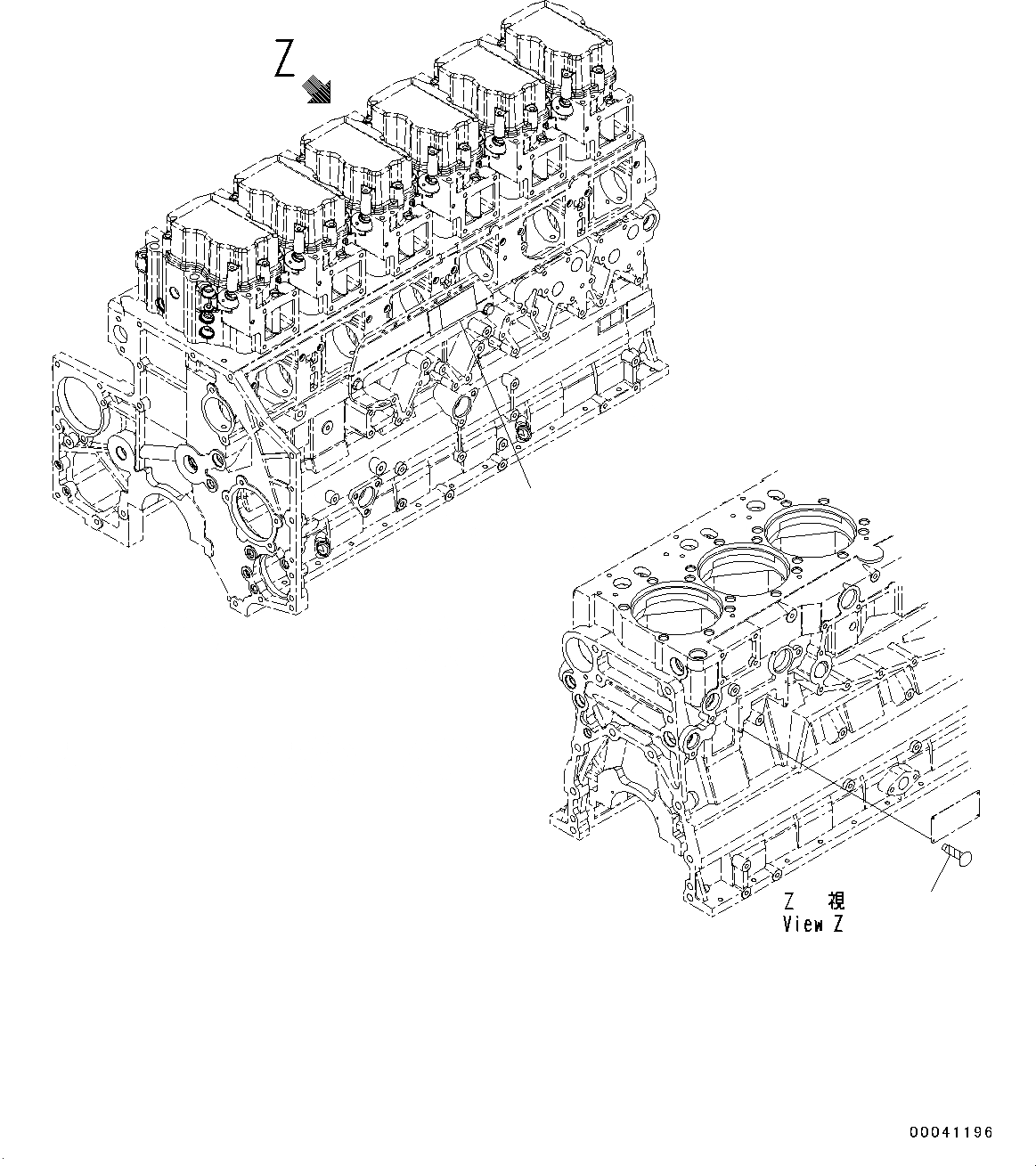 Z

Z 視
View Z

00041196