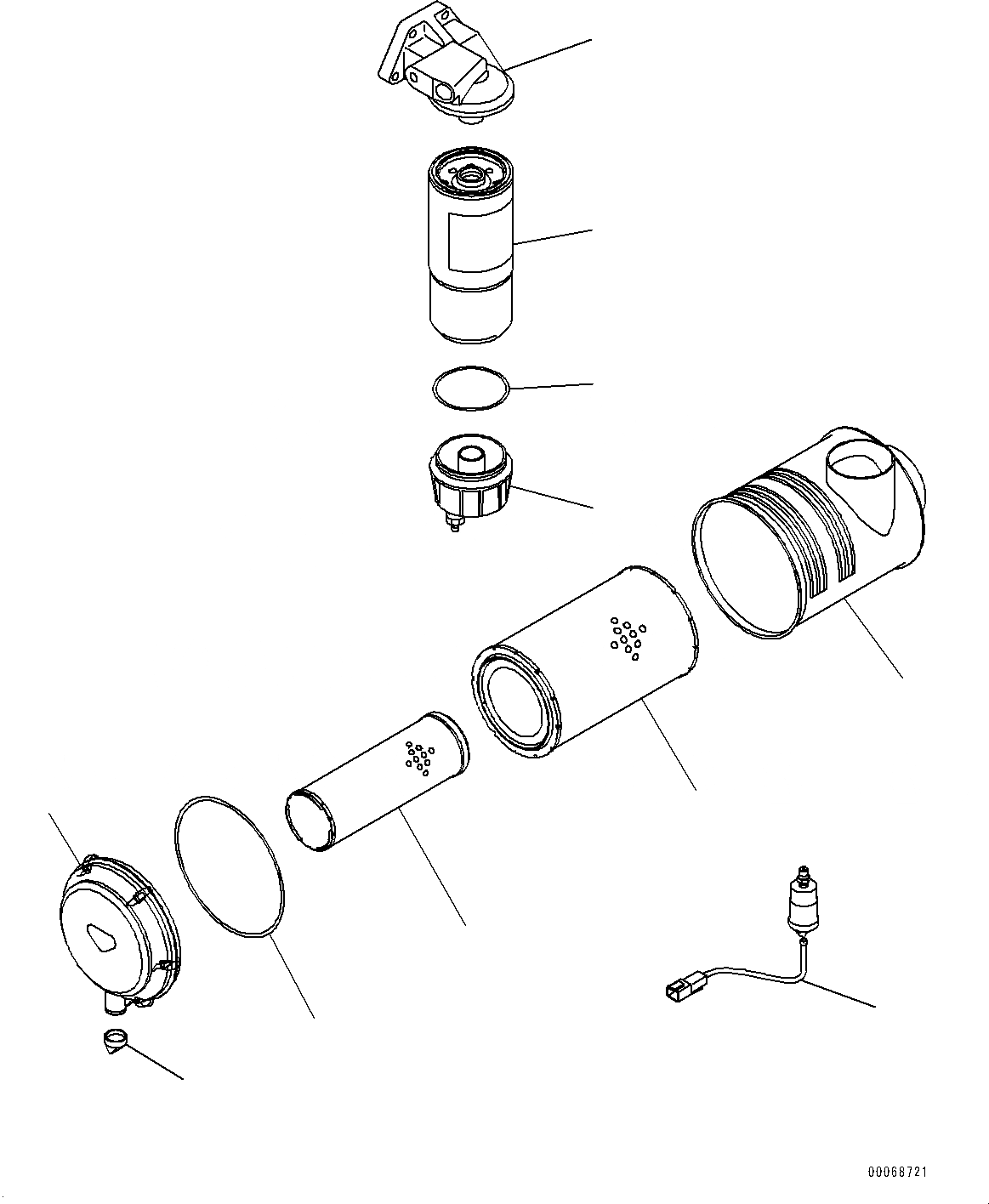 00068721