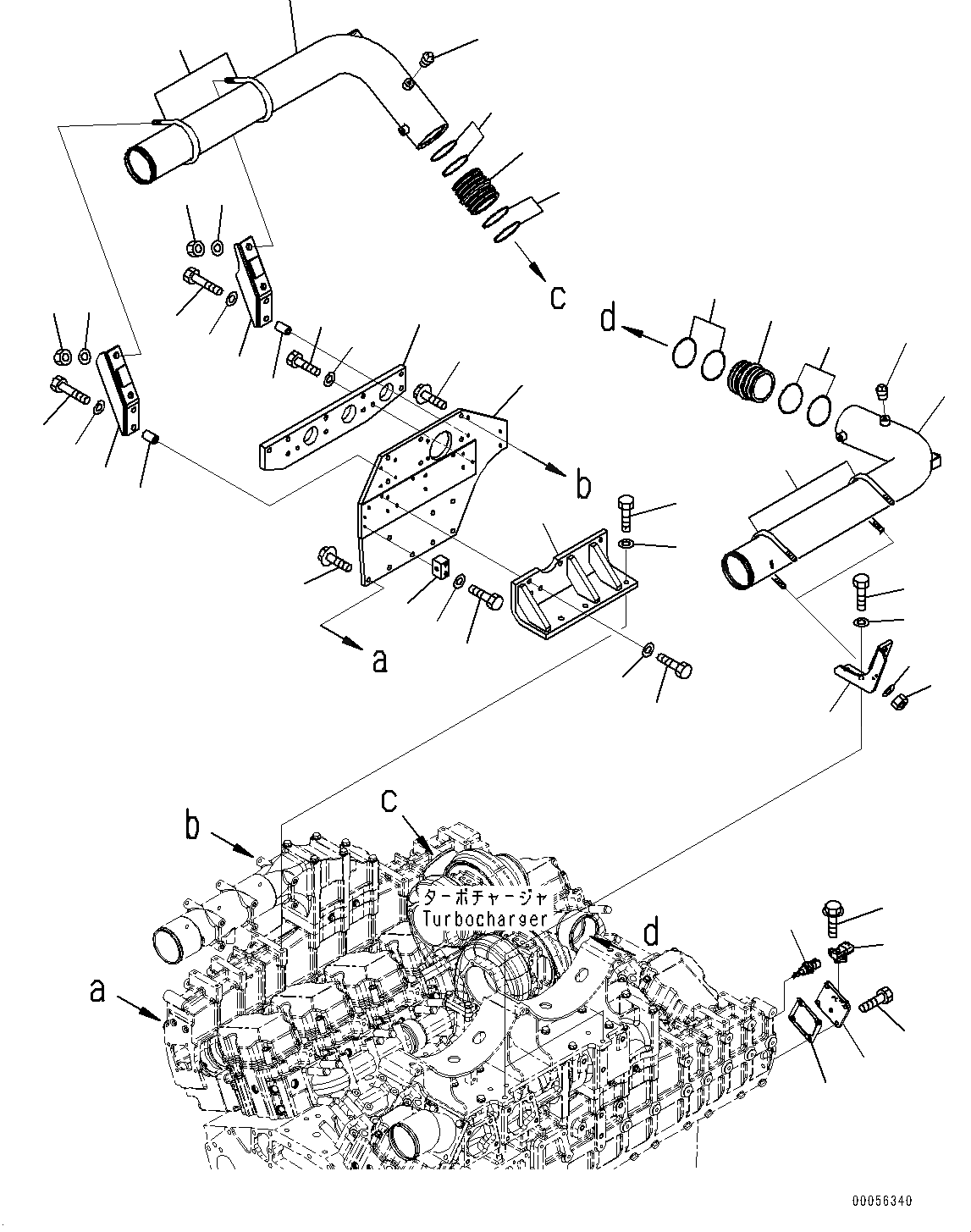 c

d

b

a

b

c

ターボチャージャ
Turbocharger

d

a

00056340