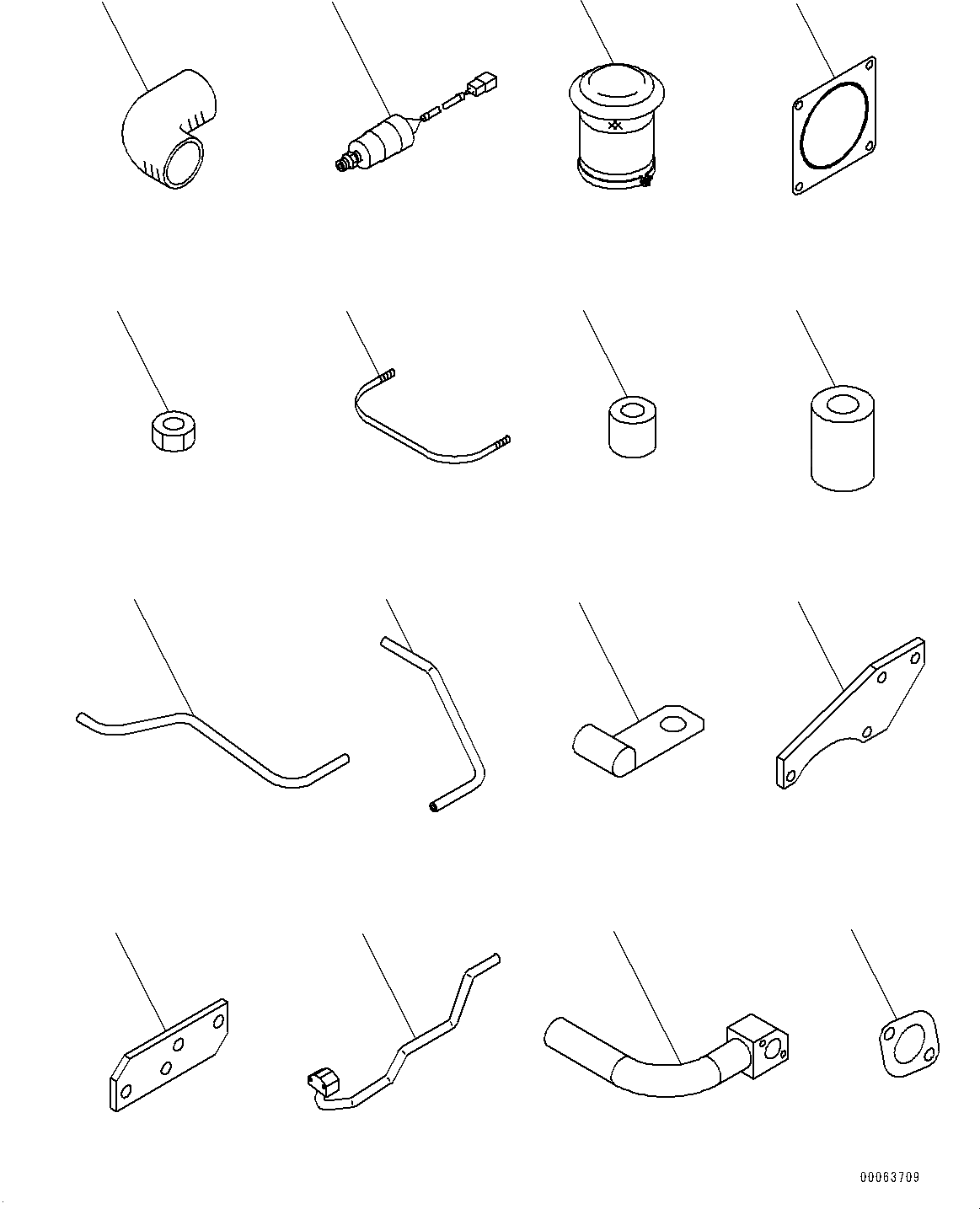 00063709