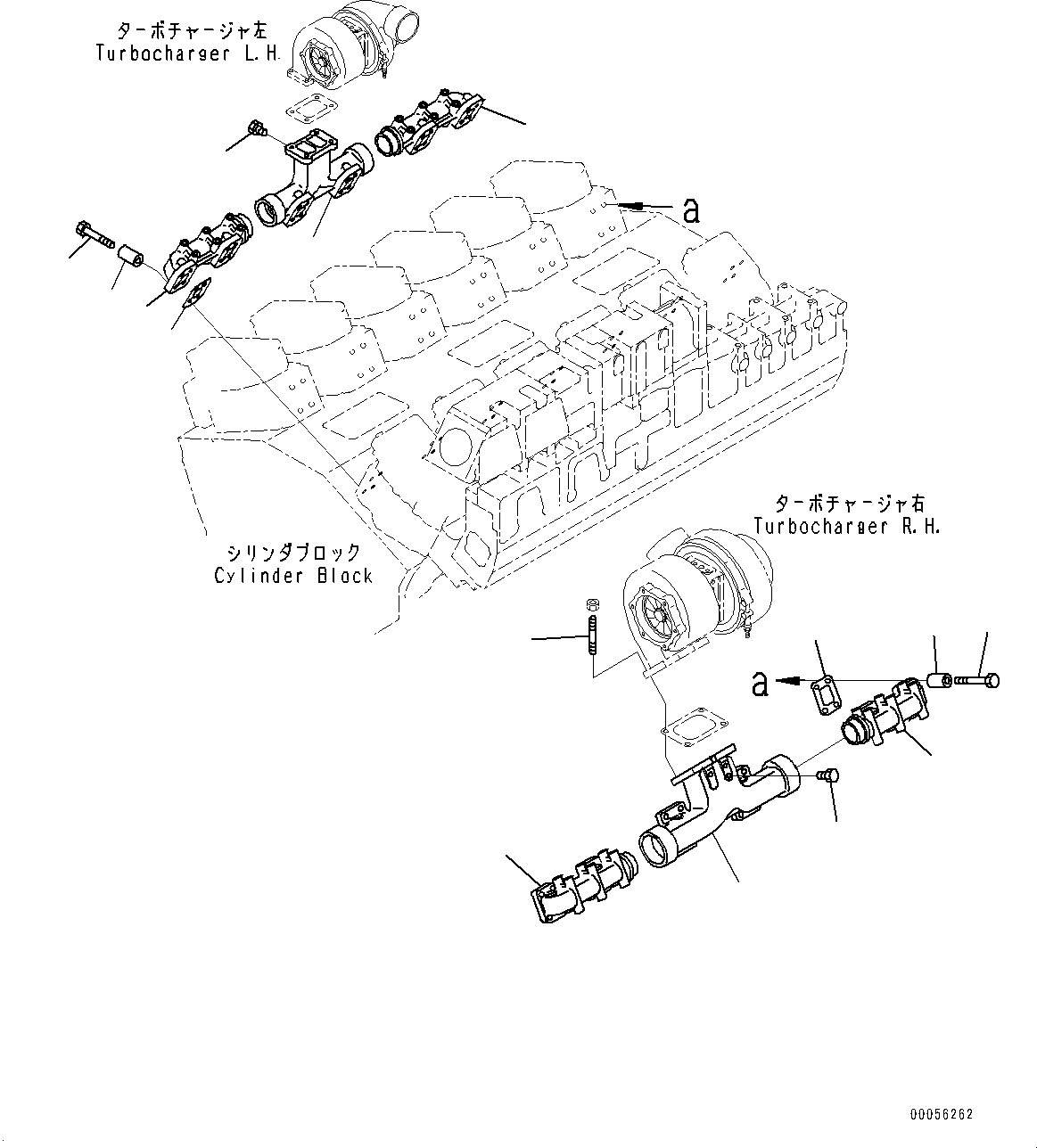 ターボチャージャ左
Turbocharger L.H.

a

シリンダブロック
Cylinder Block

ターボチャージャ右
Turbocharger R.H.

a

00056262