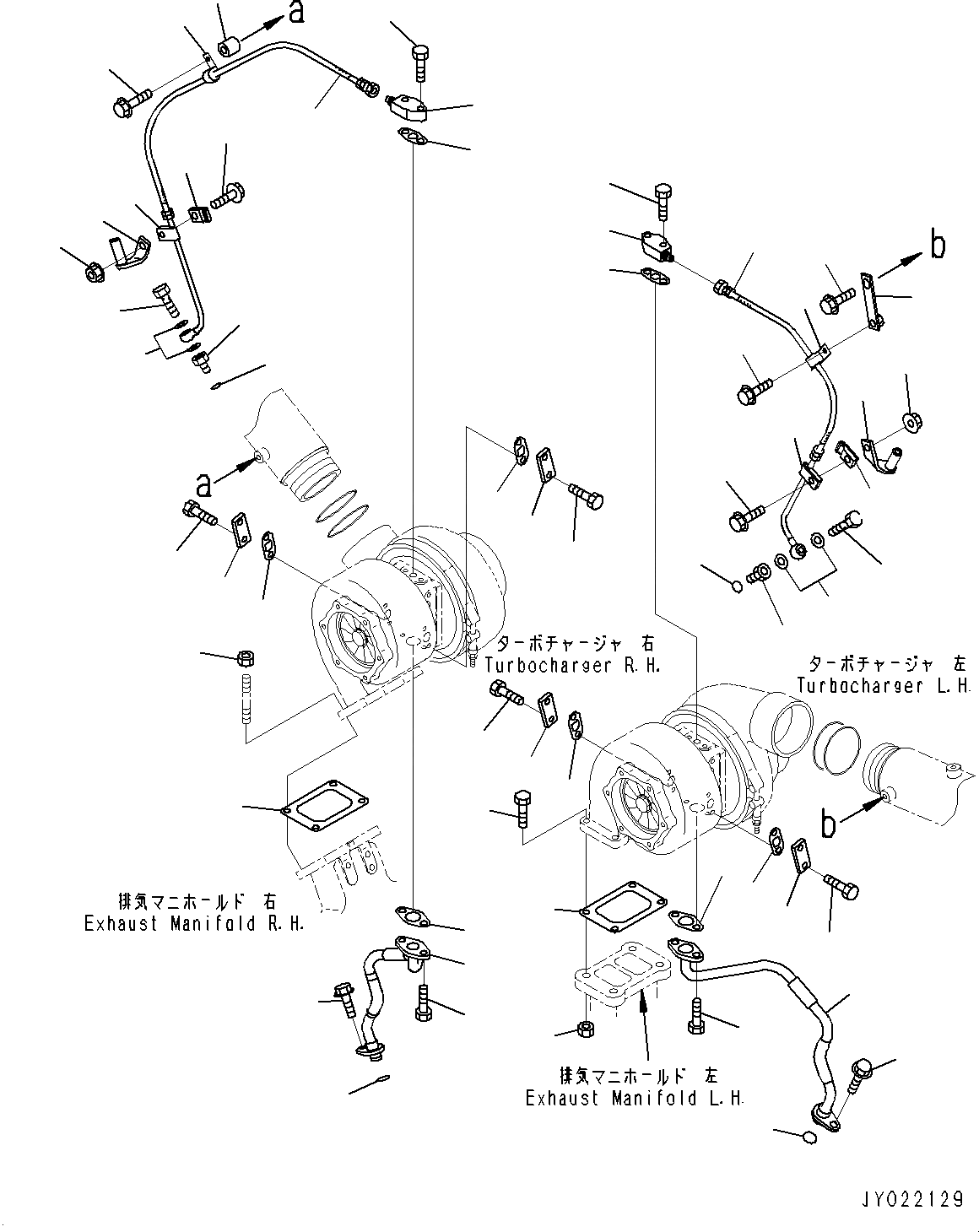 a

b

a

ターボチャージャ 右
Turbocharger R.H.

ターボチャージャ 左
Turbocharger L.H.

b

排気マニホールド 右
Exhaust Manifold R.H.

排気マニホールド 左
Exhaust Manifold L.H.

JY022129