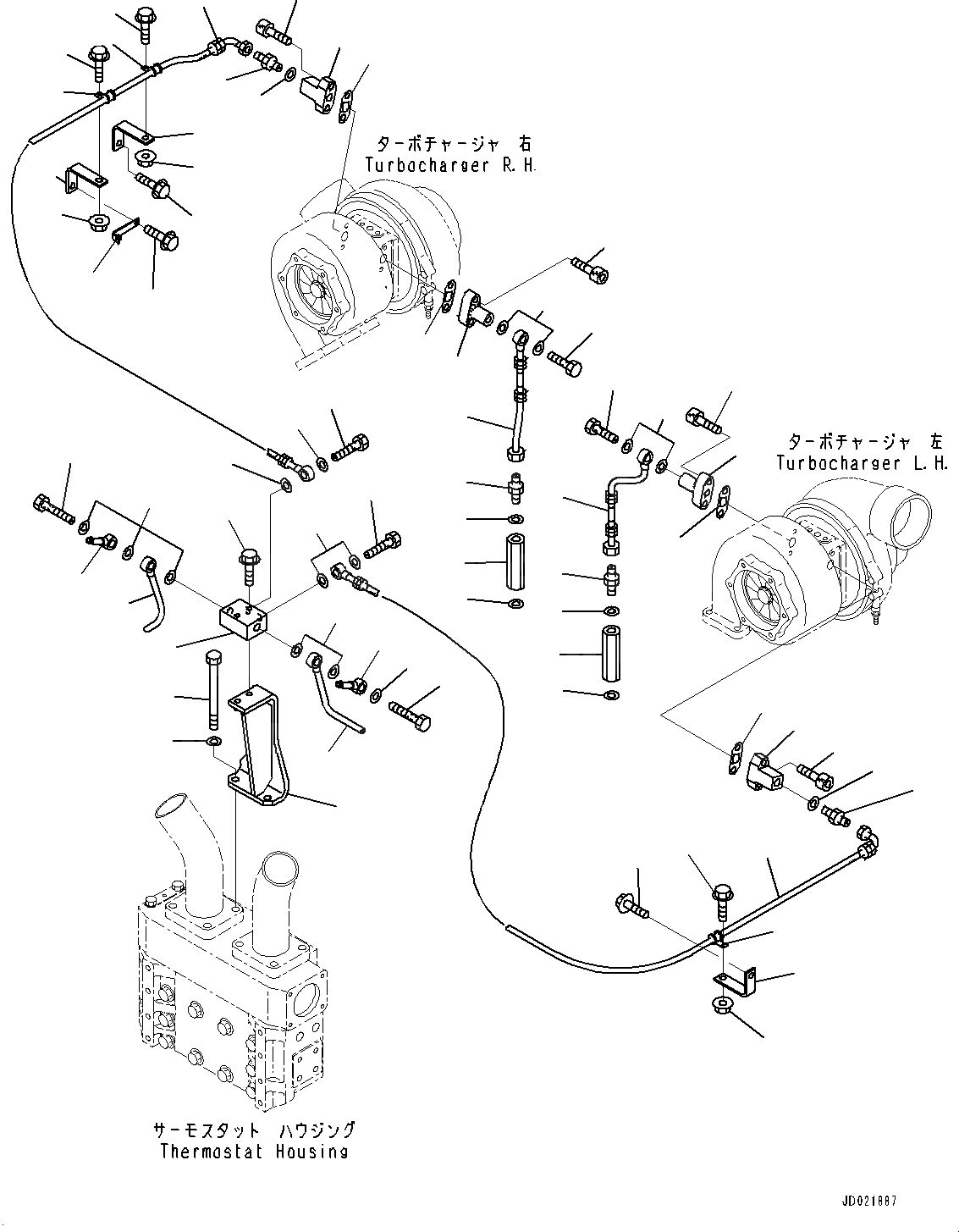 ターボチャージャ 右
Turbocharger R.H.

ターボチャージャ 左
Turbocharger L.H.

サーモスタット ハウジング
Thermostat Housing

JD021887