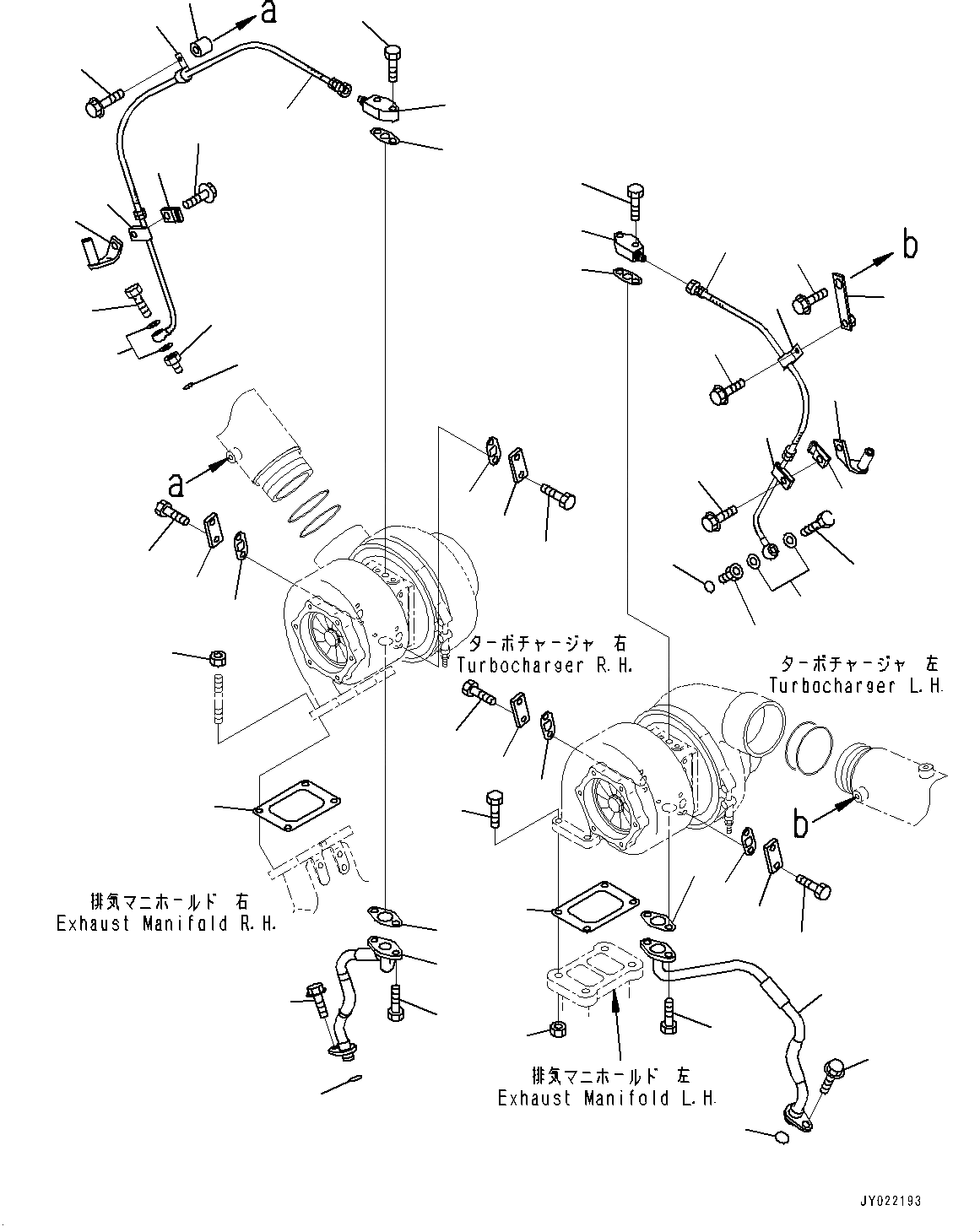 a

b

a

ターボチャージャ 右
Turbocharger R.H.

ターボチャージャ 左
Turbocharger L.H.

b

排気マニホールド 右
Exhaust Manifold R.H.

排気マニホールド 左
Exhaust Manifold L.H.

JY022193