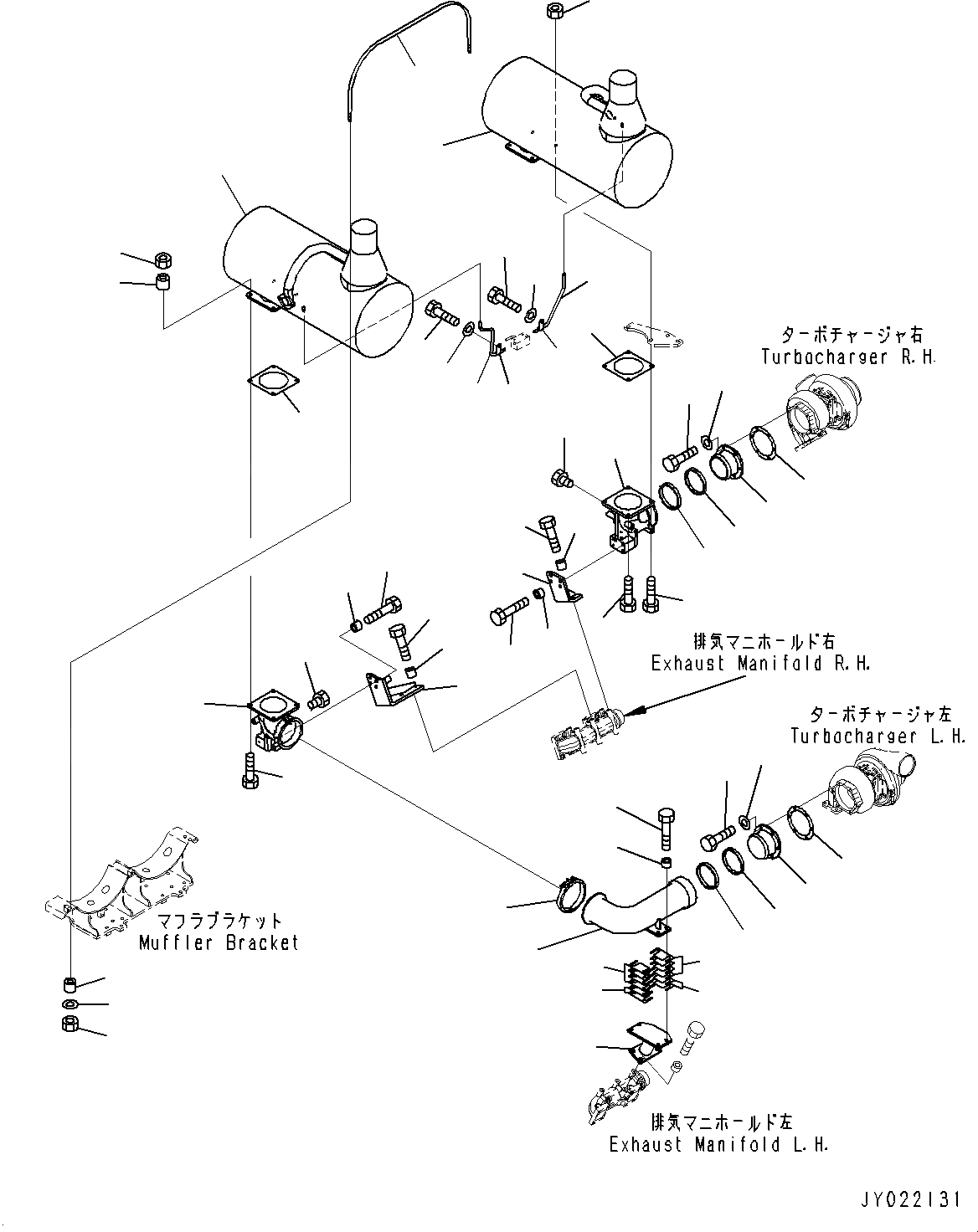 ターボチャージャ右
Turbocharger R.H.

排気マニホールド右
Exhaust Manifold R.H.

ターボチャージャ左
Turbocharger L.H.

マフラブラケット
Muffler Bracket

排気マニホールド左
Exhaust Manifold L.H.

JY022131