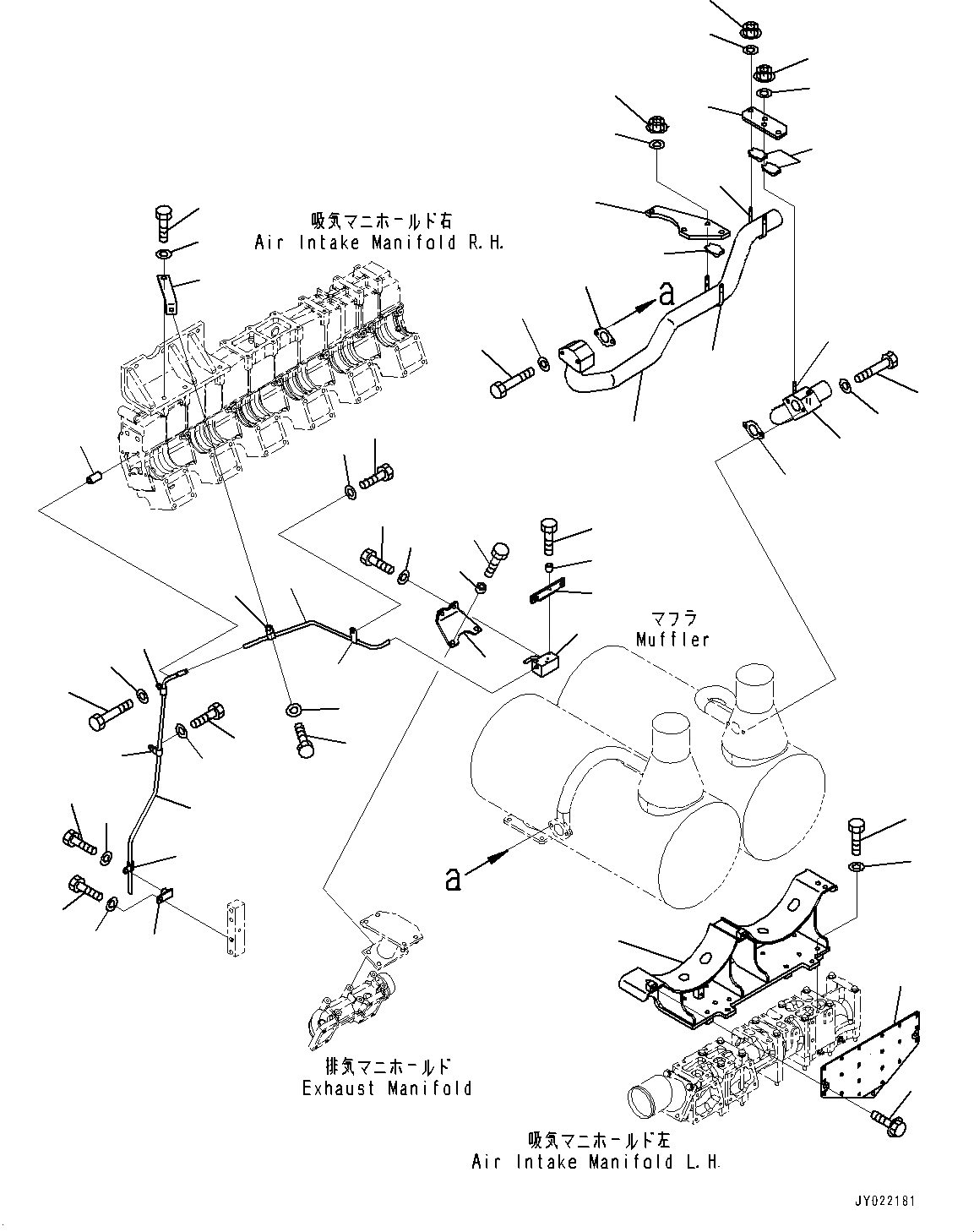 吸気マニホールド右
Air Intake Manifold R.H.

a

マフラ
Muffler

a

排気マニホールド
Exhaust Manifold

吸気マニホールド左
Air Intake Manifold L.H.

JY022181