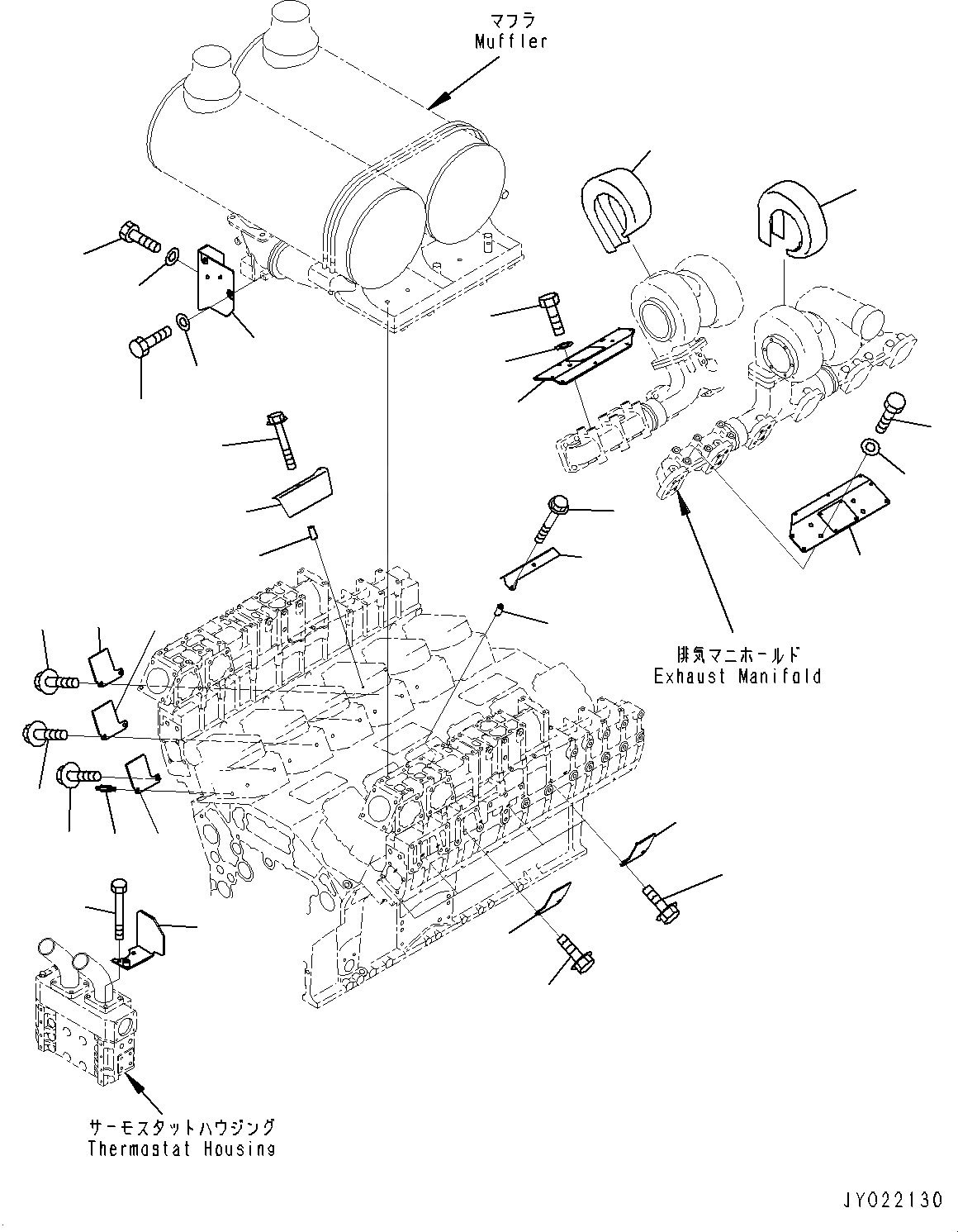 マフラ
Muffler

排気マニホールド
Exhaust Manifold

サーモスタットハウジング
Thermostat Housing

JY022130