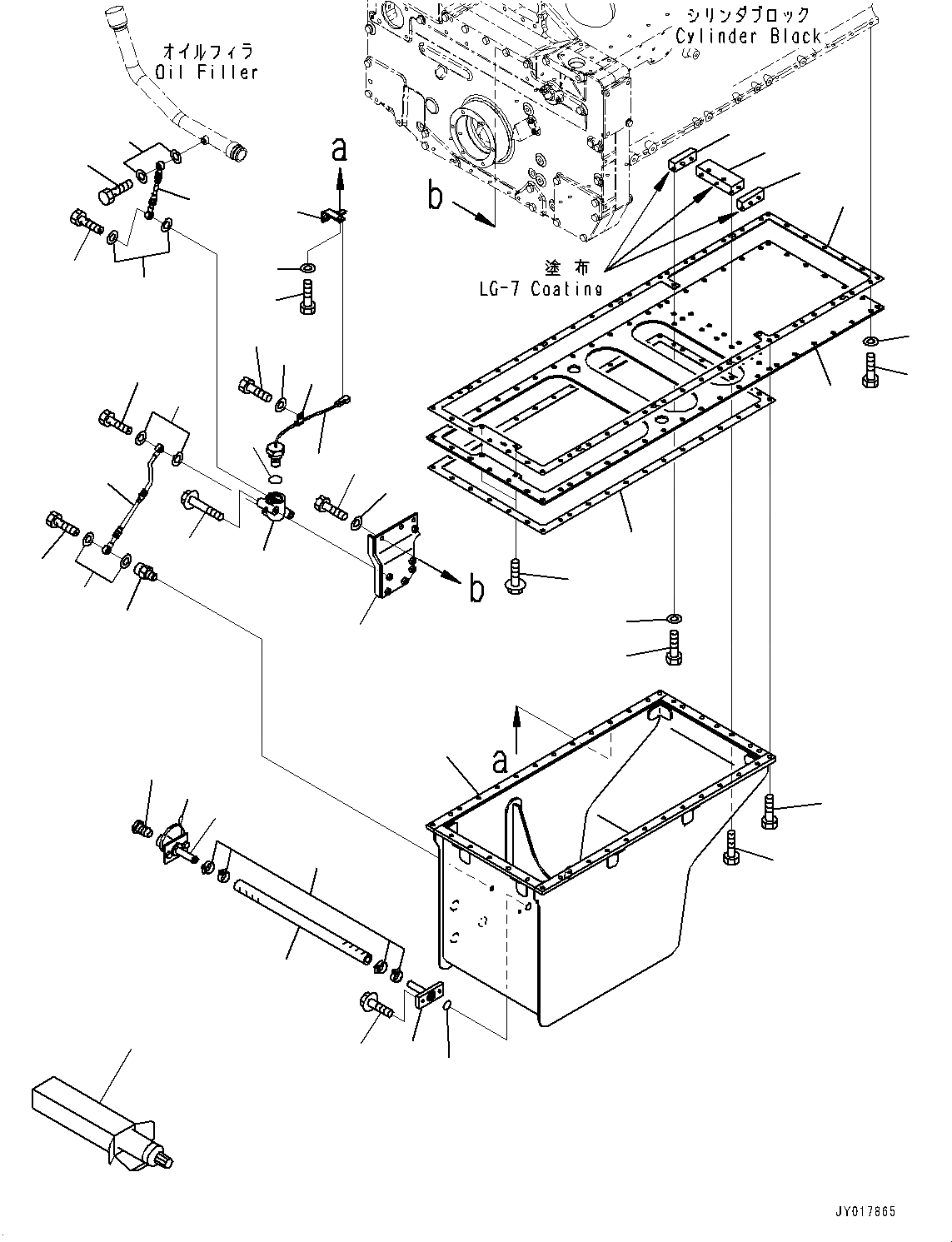 オイルフィラ
Oil Filler

シリンダブロック
Cylinder Block

a

b

塗布
LG-7 Coating

b

a

JY017865