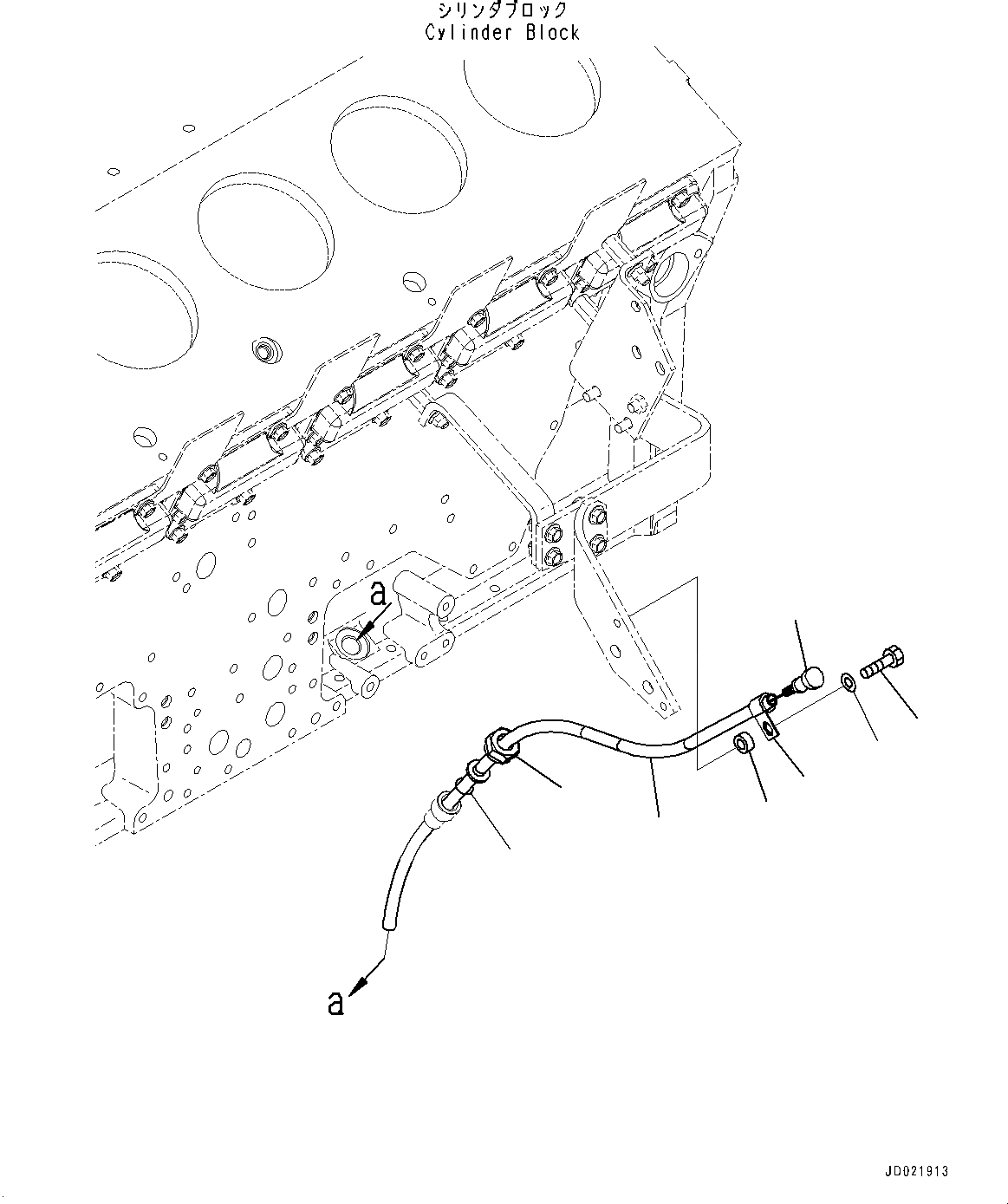 シリンダブロック
Cylinder Block

a

a

JD021913